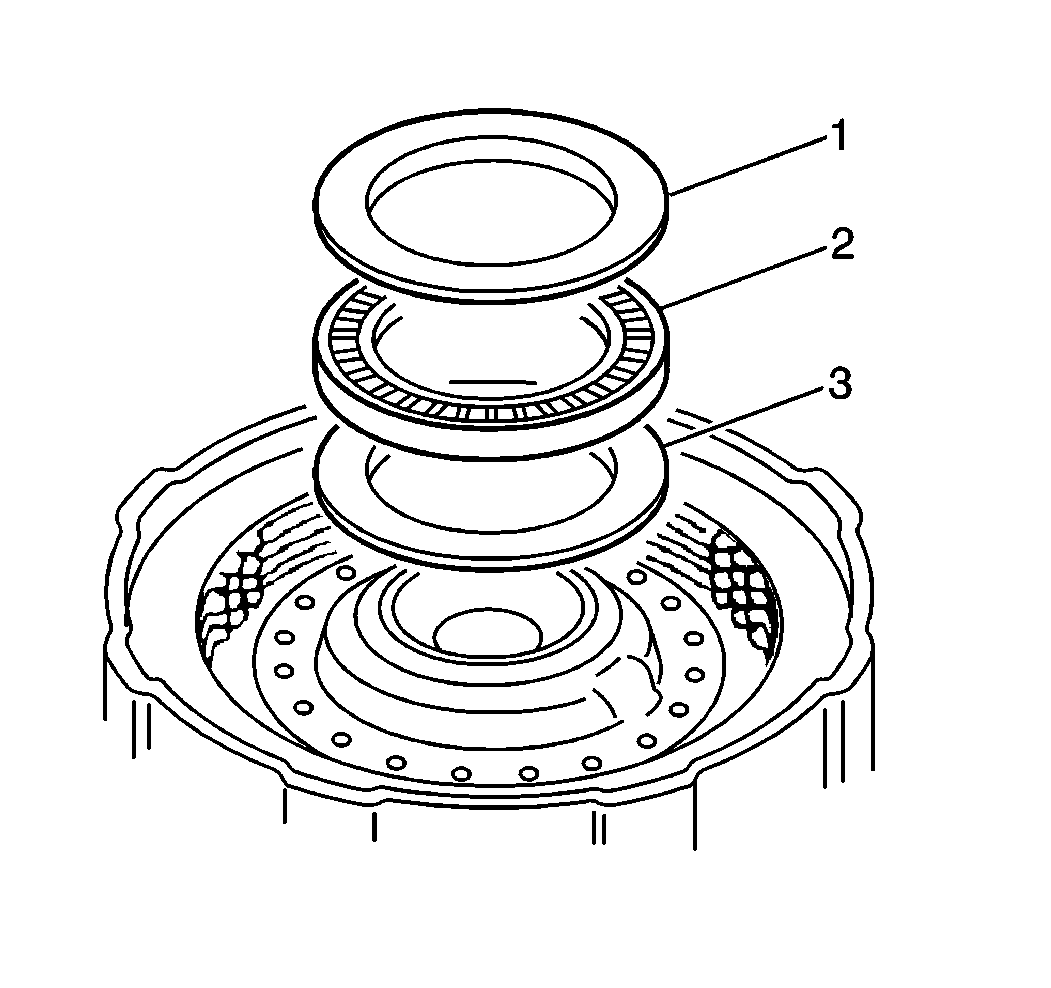 1
2
3