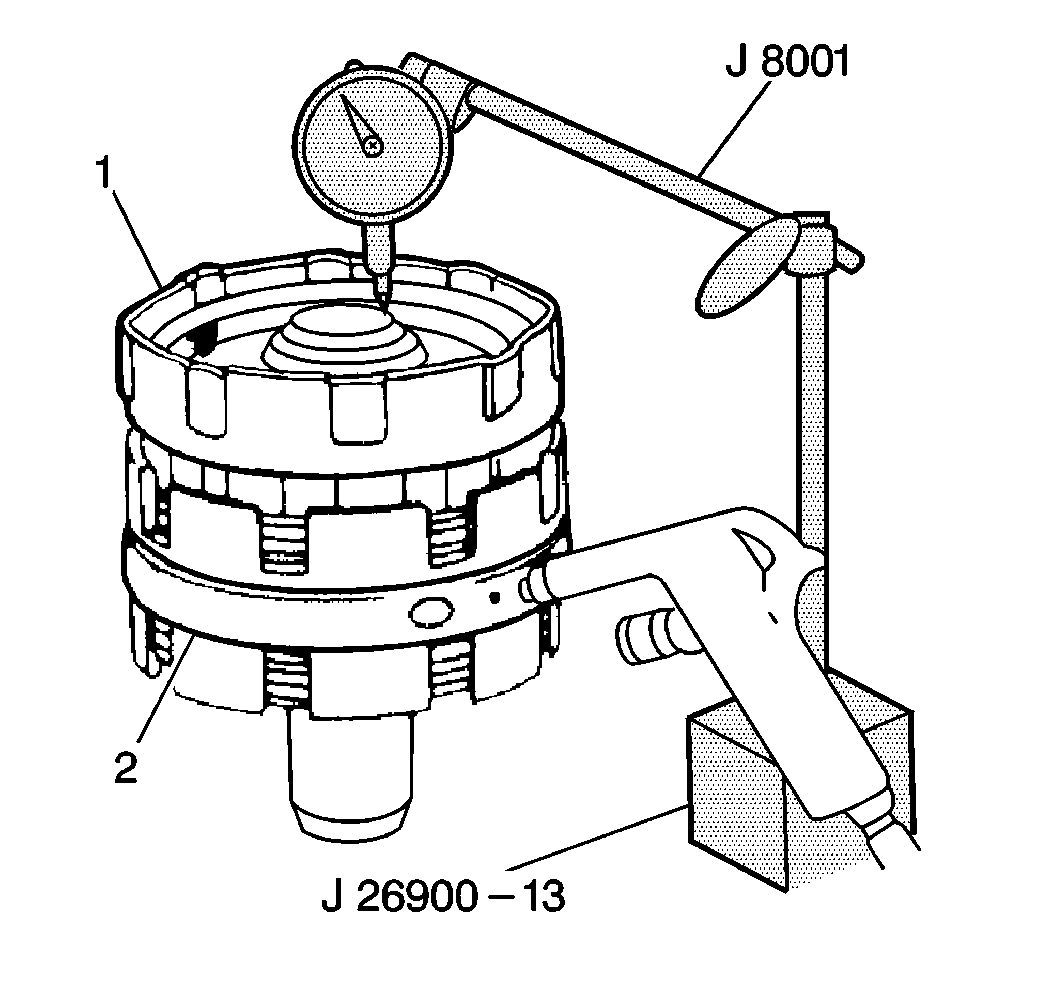 J 8001
1
2
J 26900 – 13