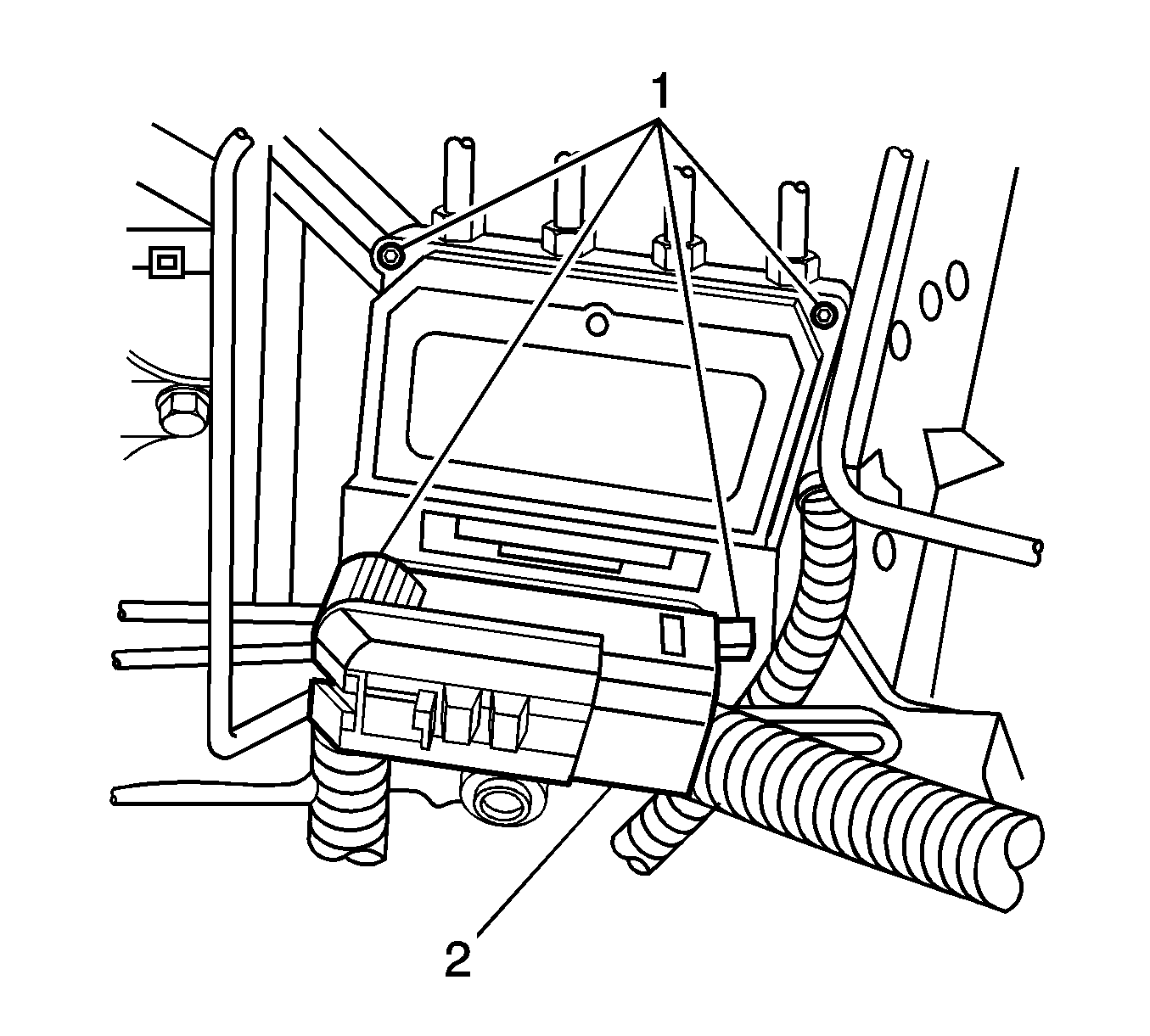 1
2