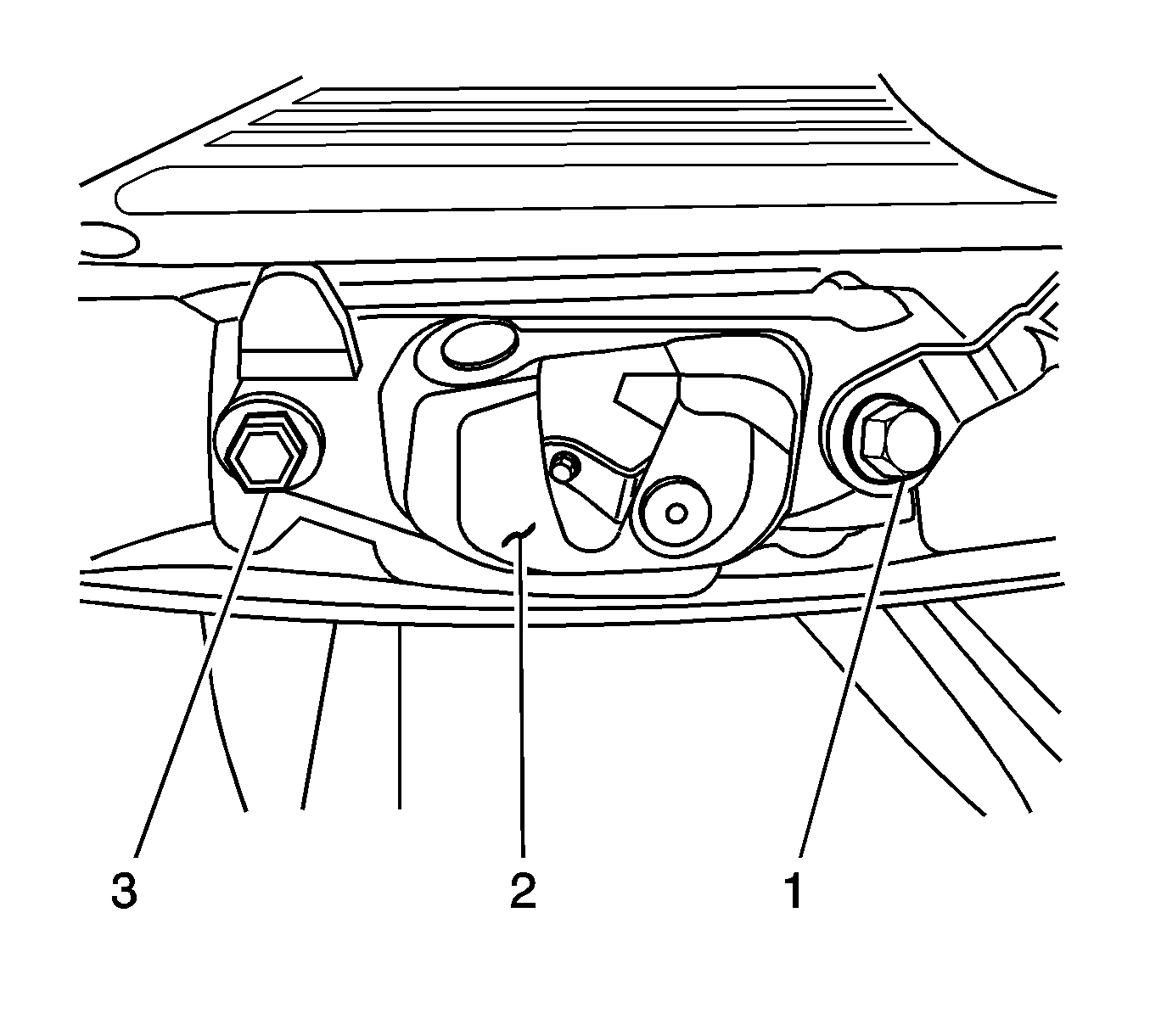 3
2
1