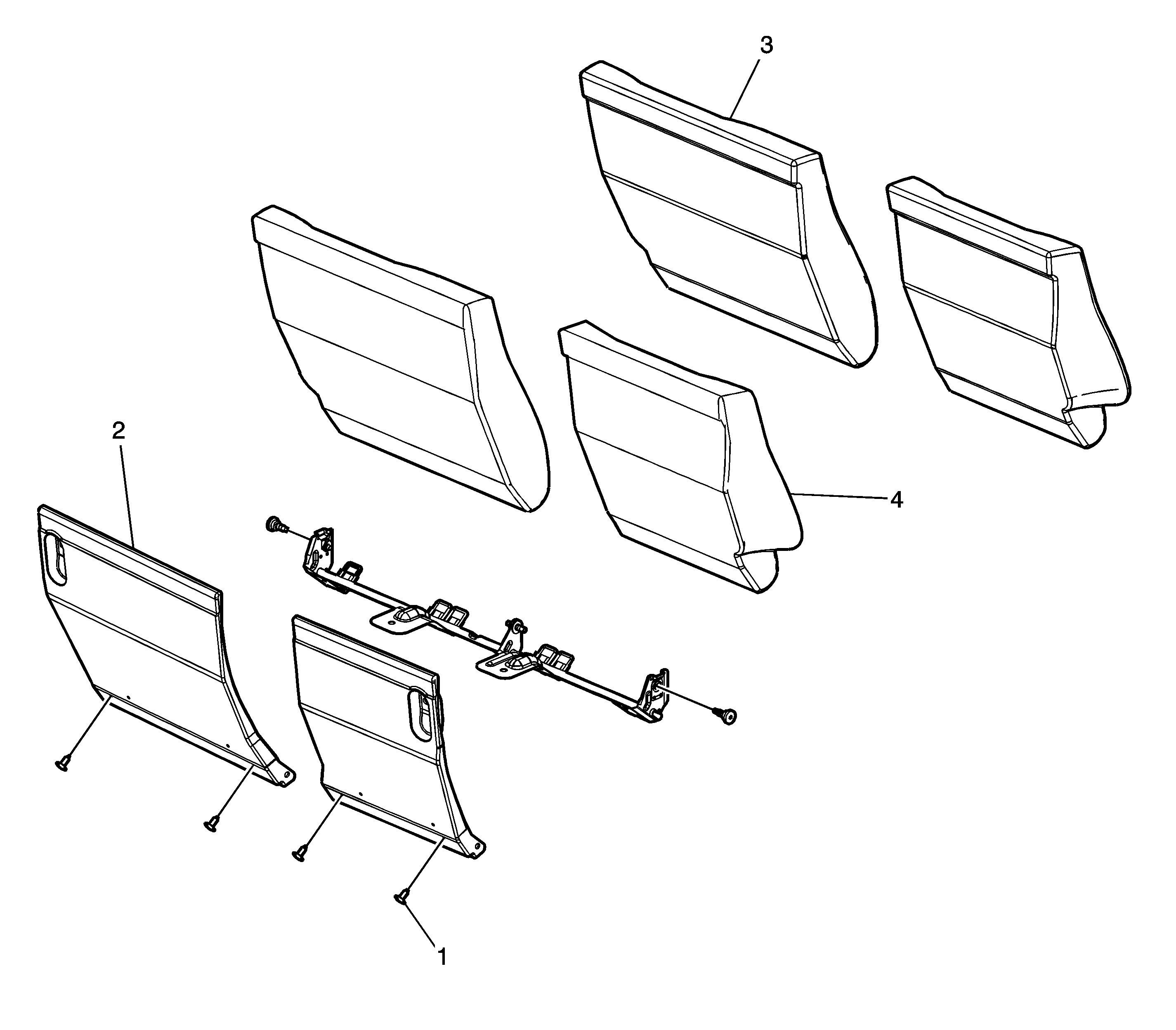 3

2

4

1