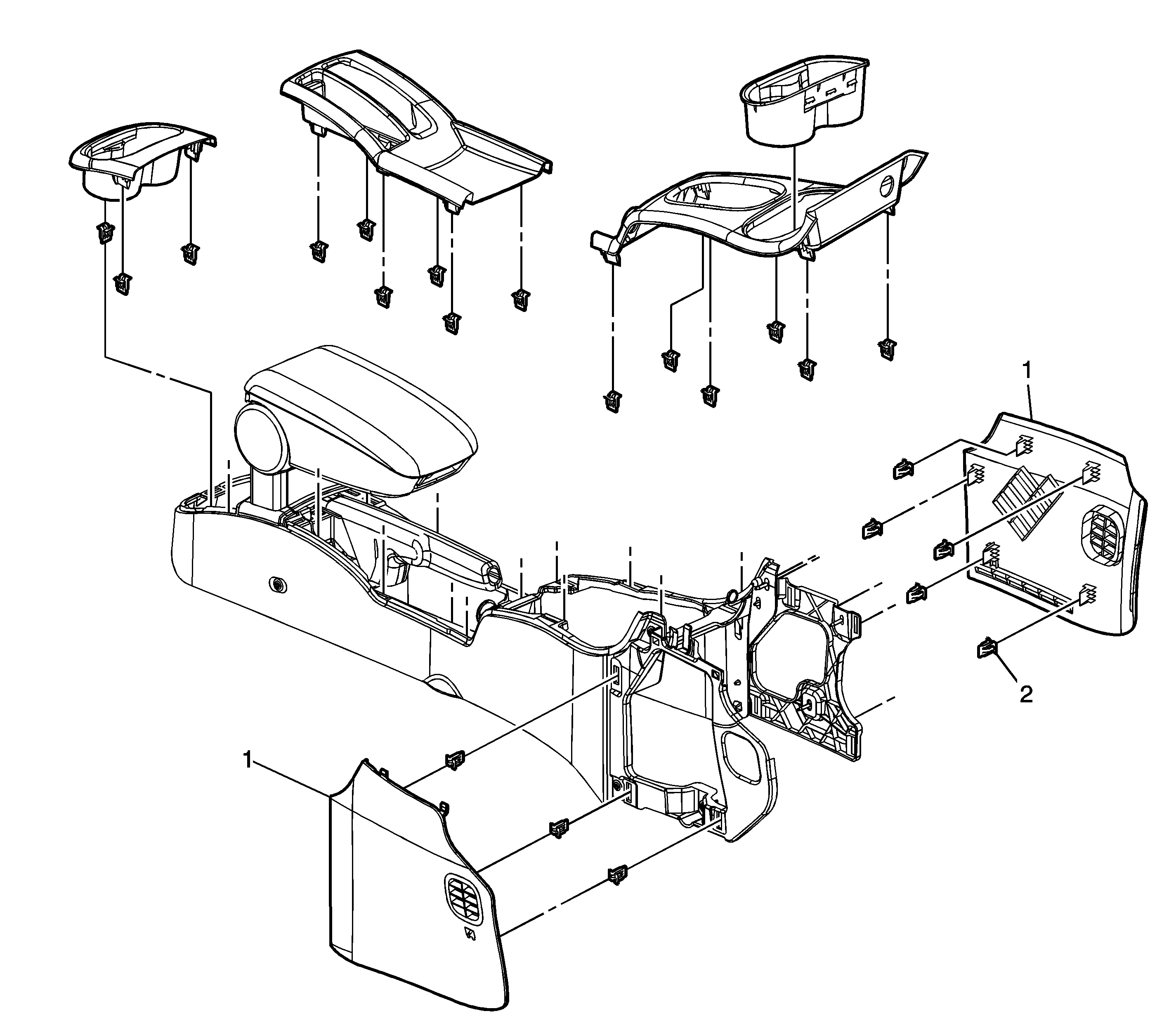 1
2
1