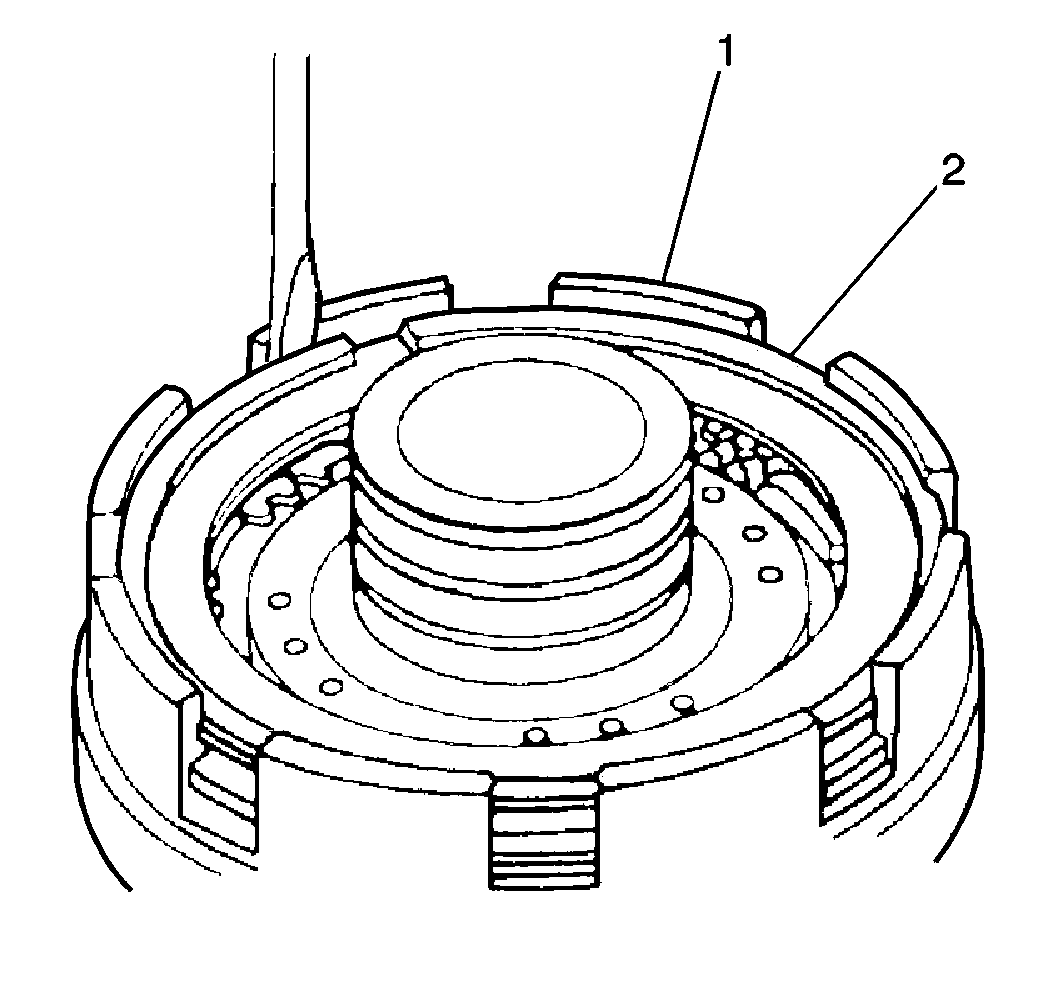 1
2