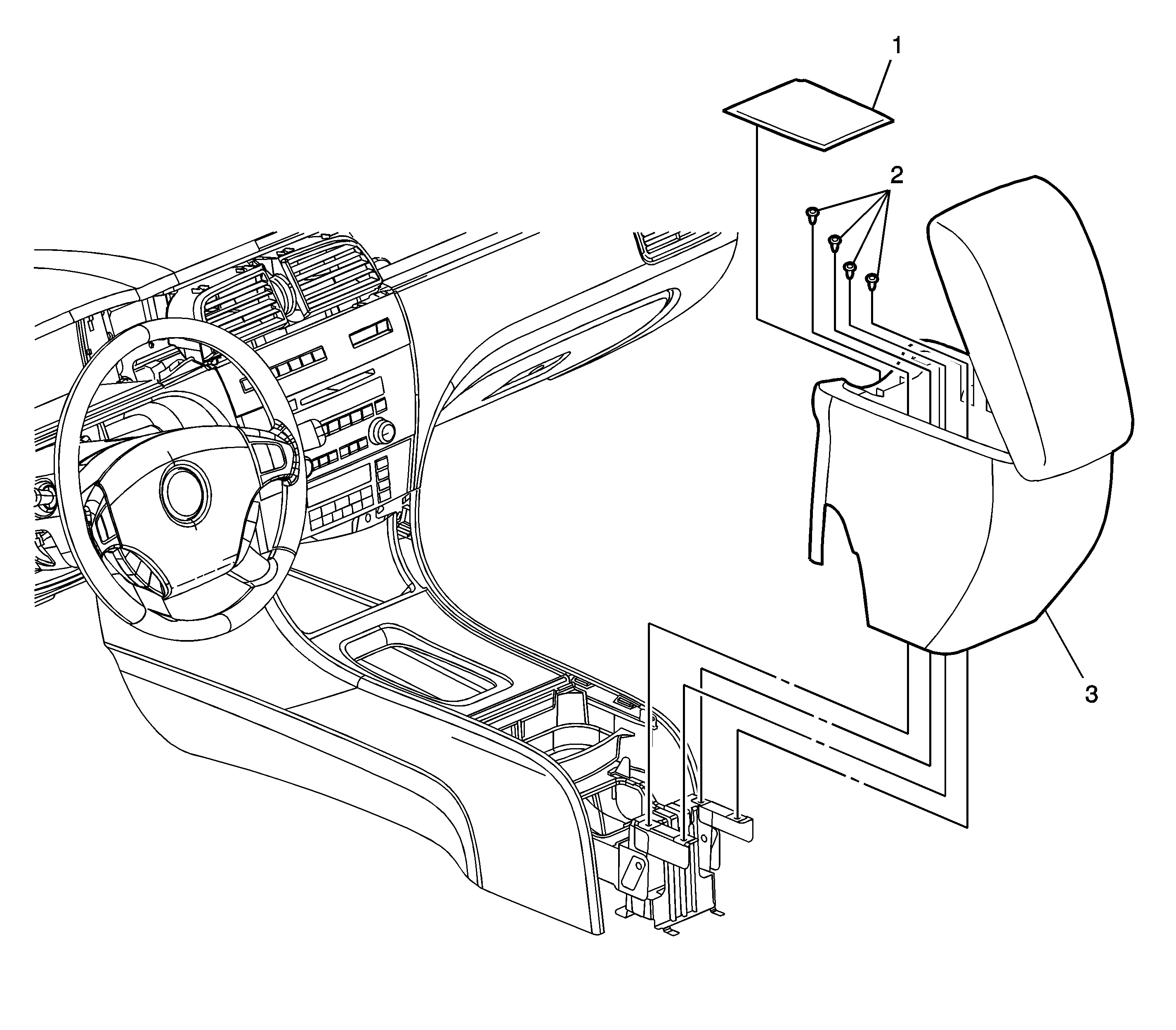 1
2
3