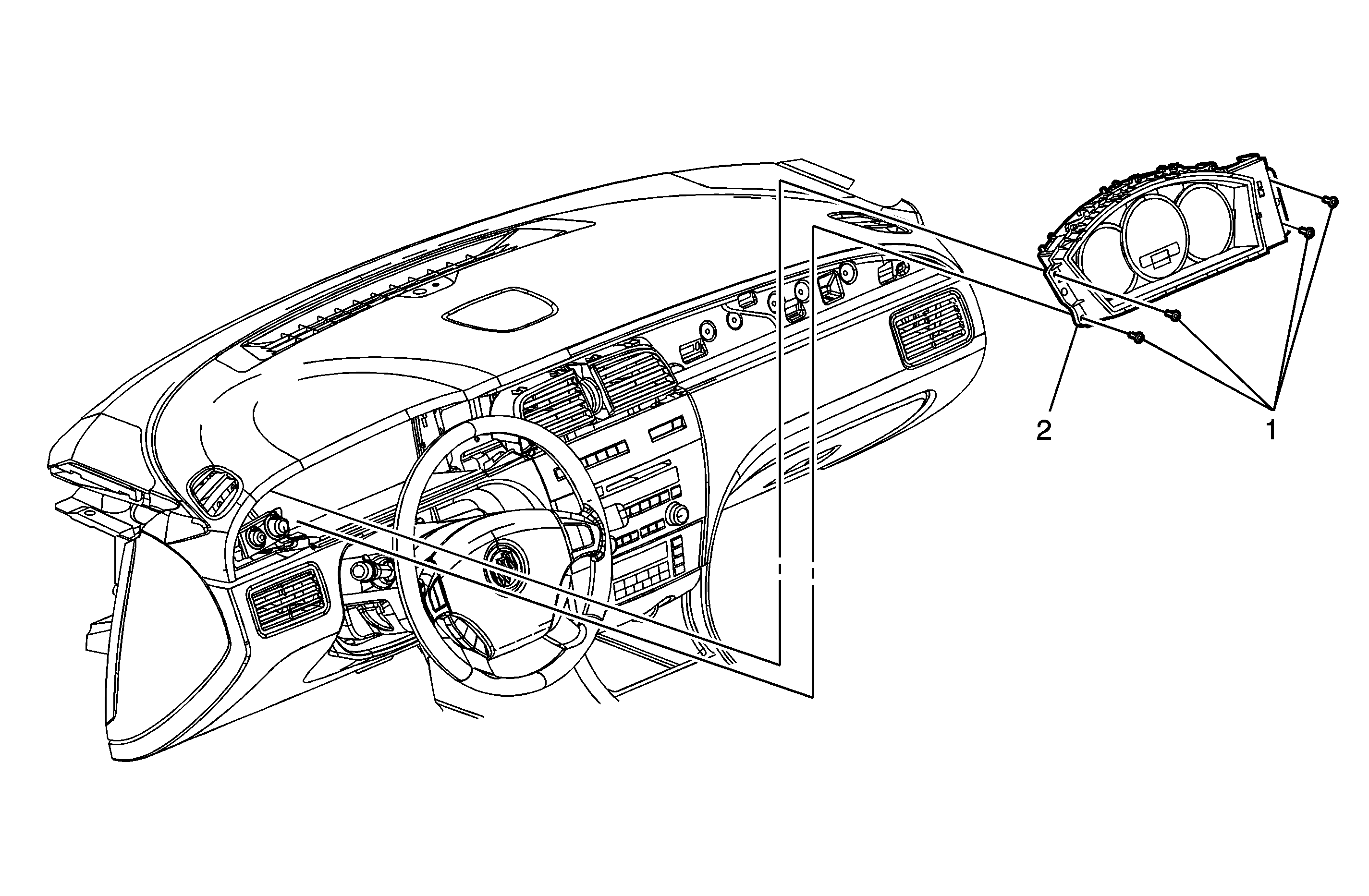 2
1