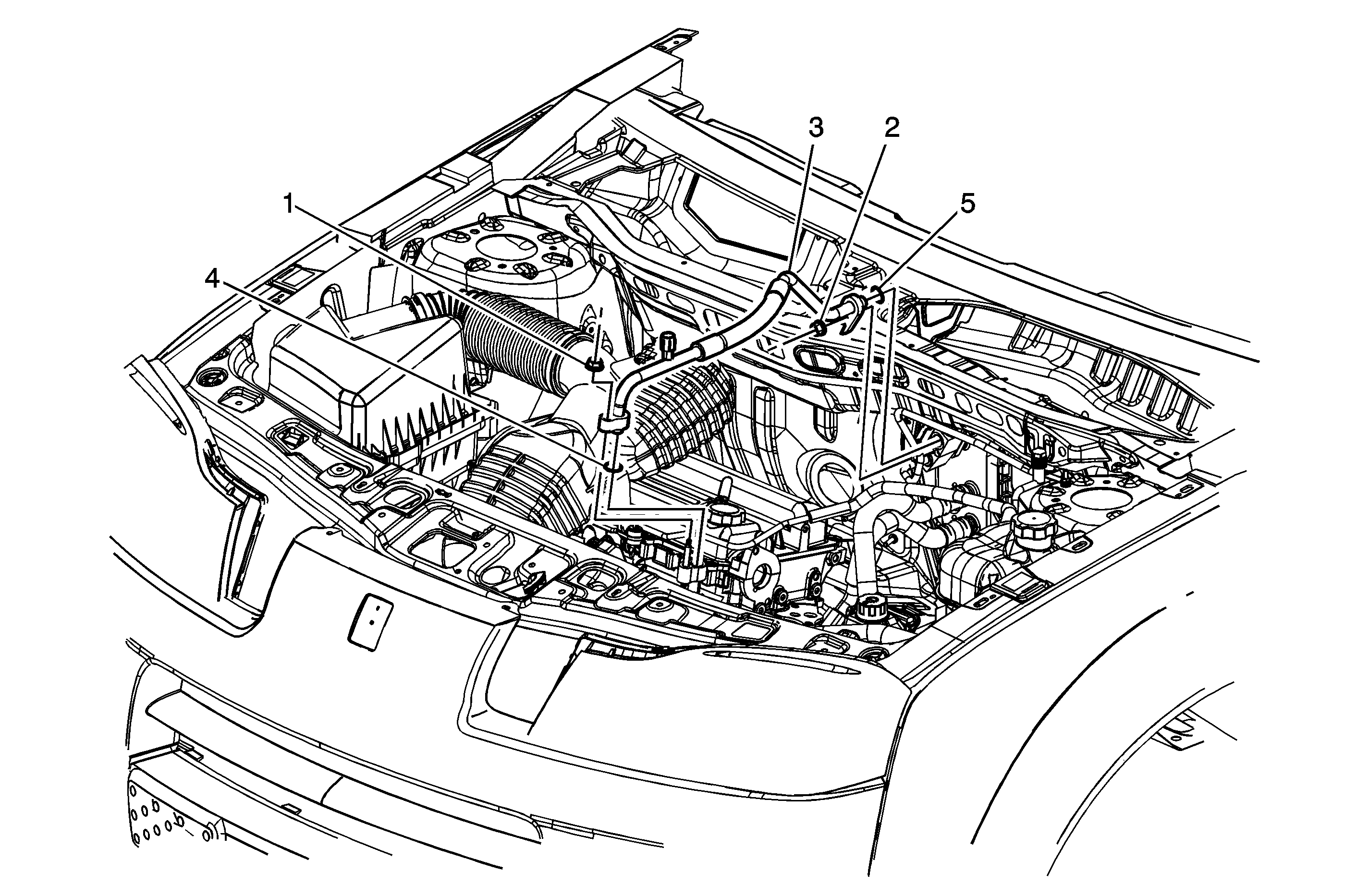 3
2
1
5
4