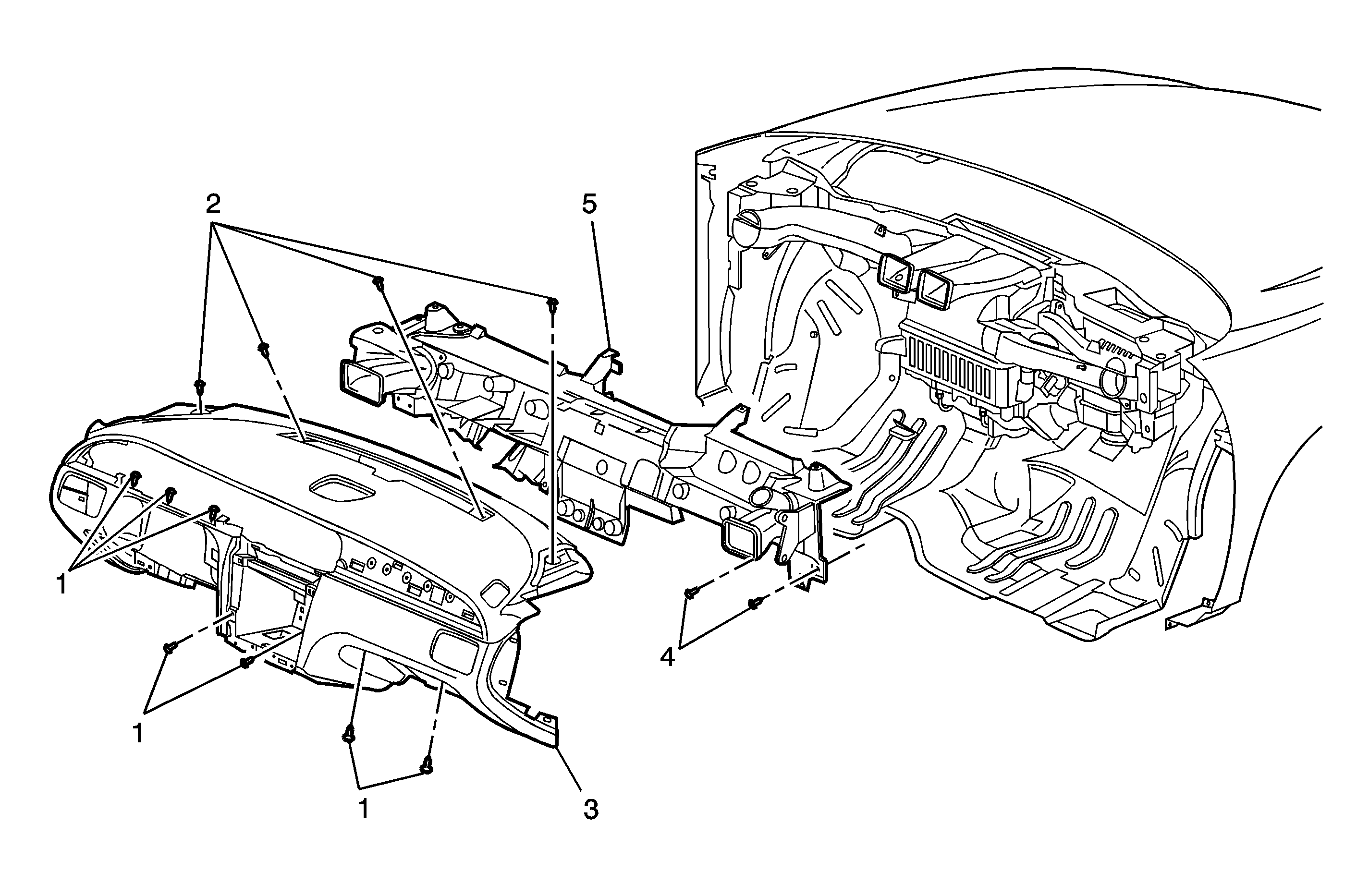 2
5
1
4
1
1
3