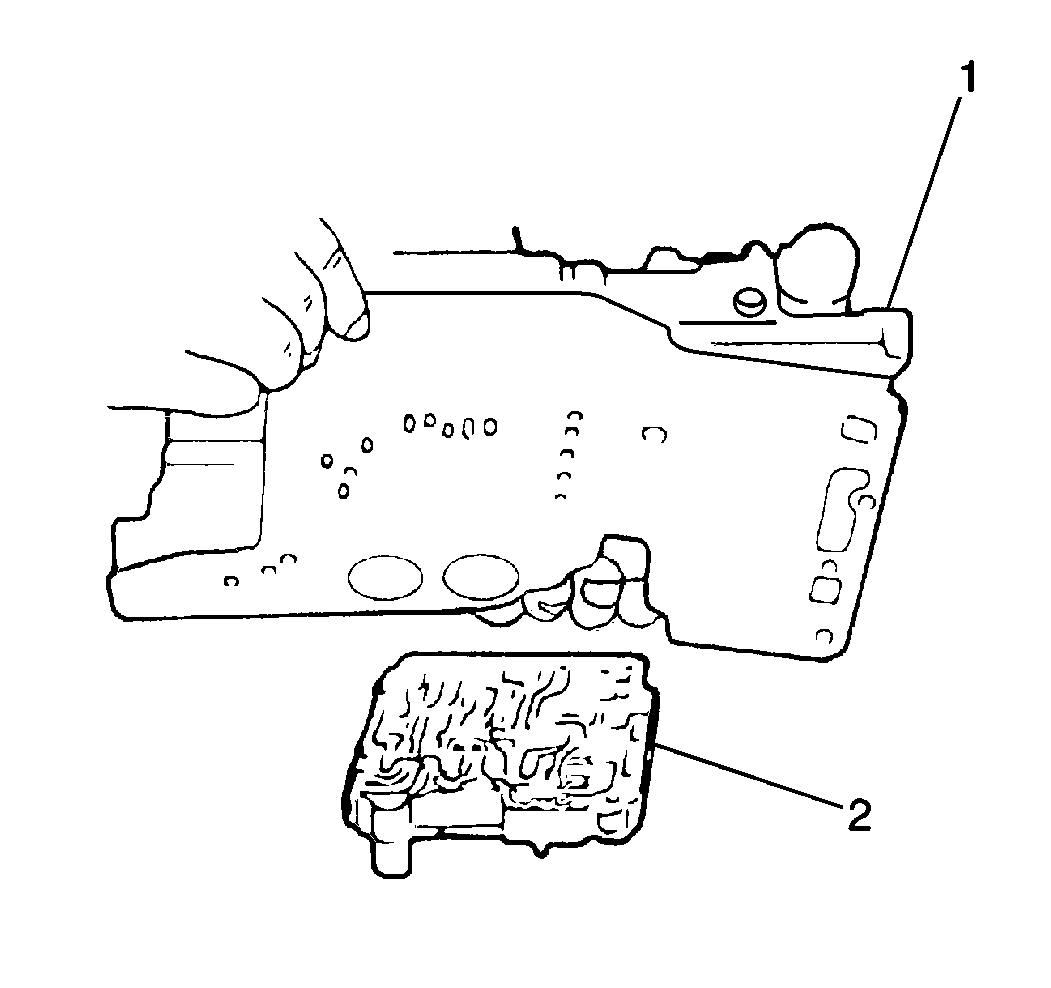 1

2