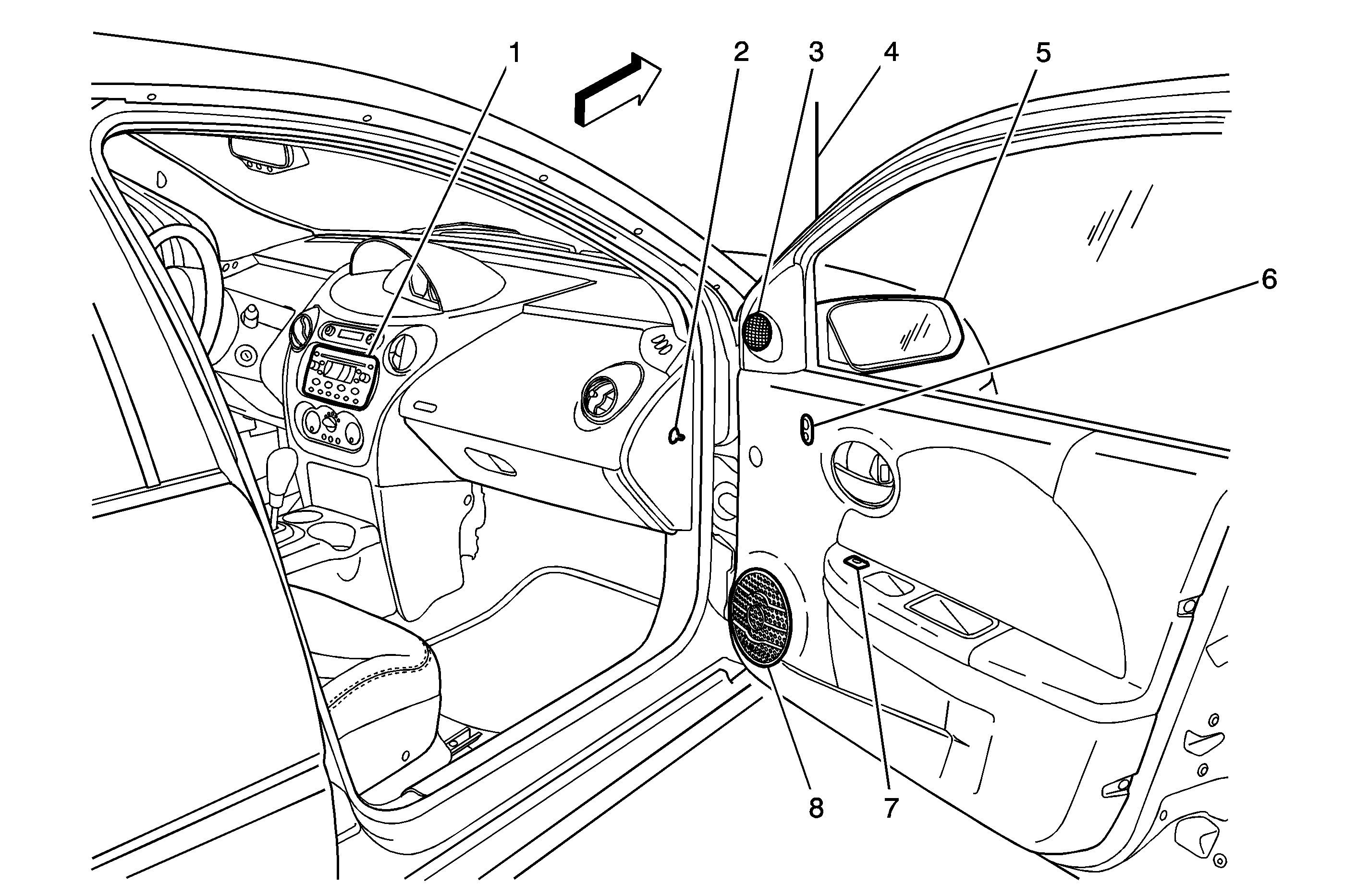 1
2
3
4
5
6
8
7