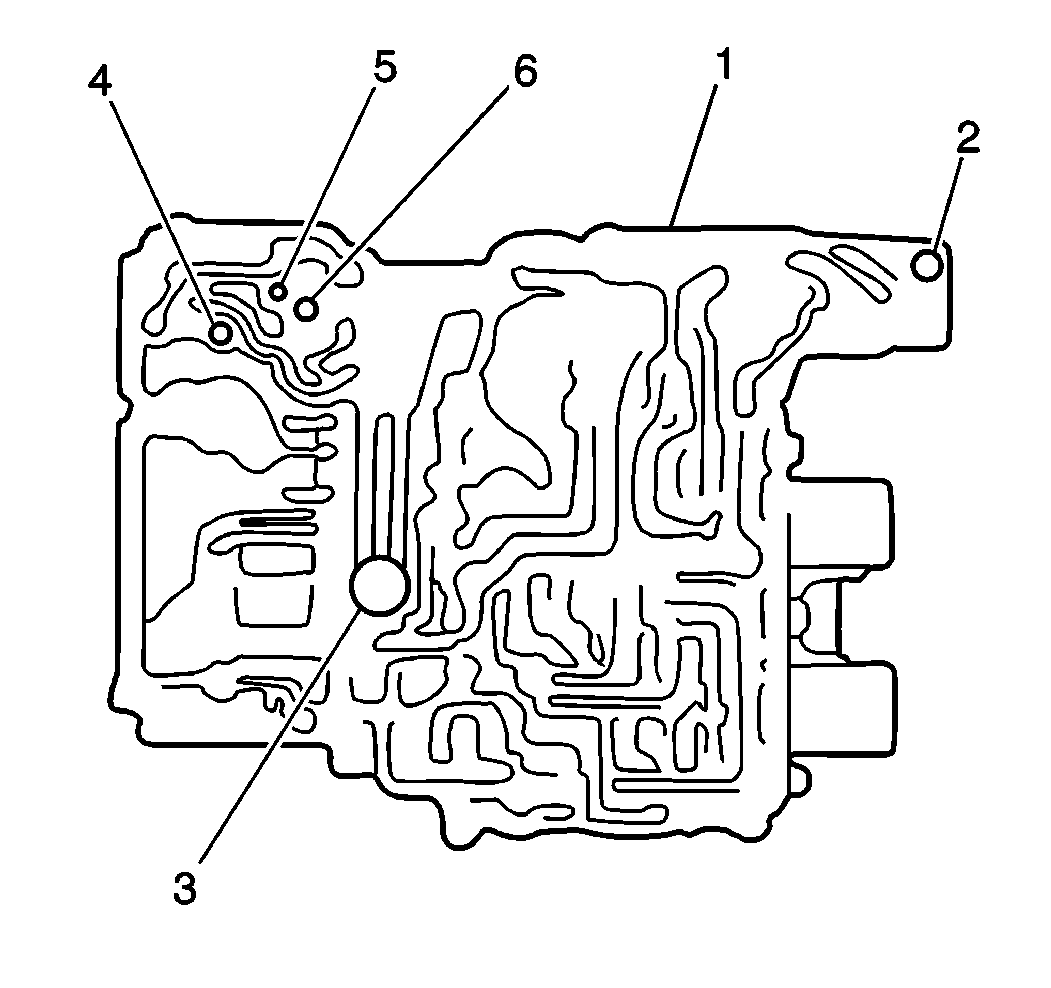 4
5
6
1
2
3