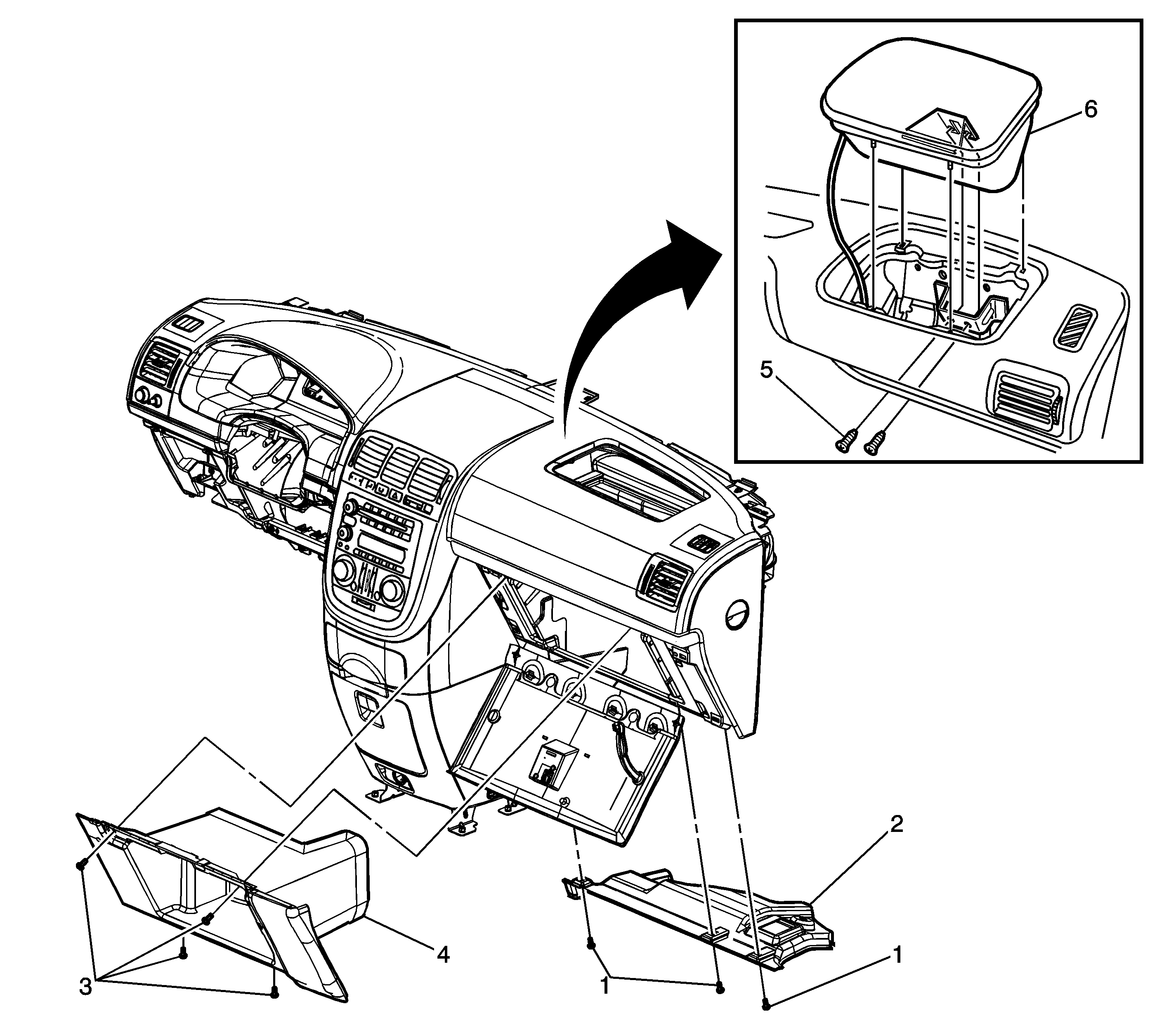 6

5

2

4

3

1

1