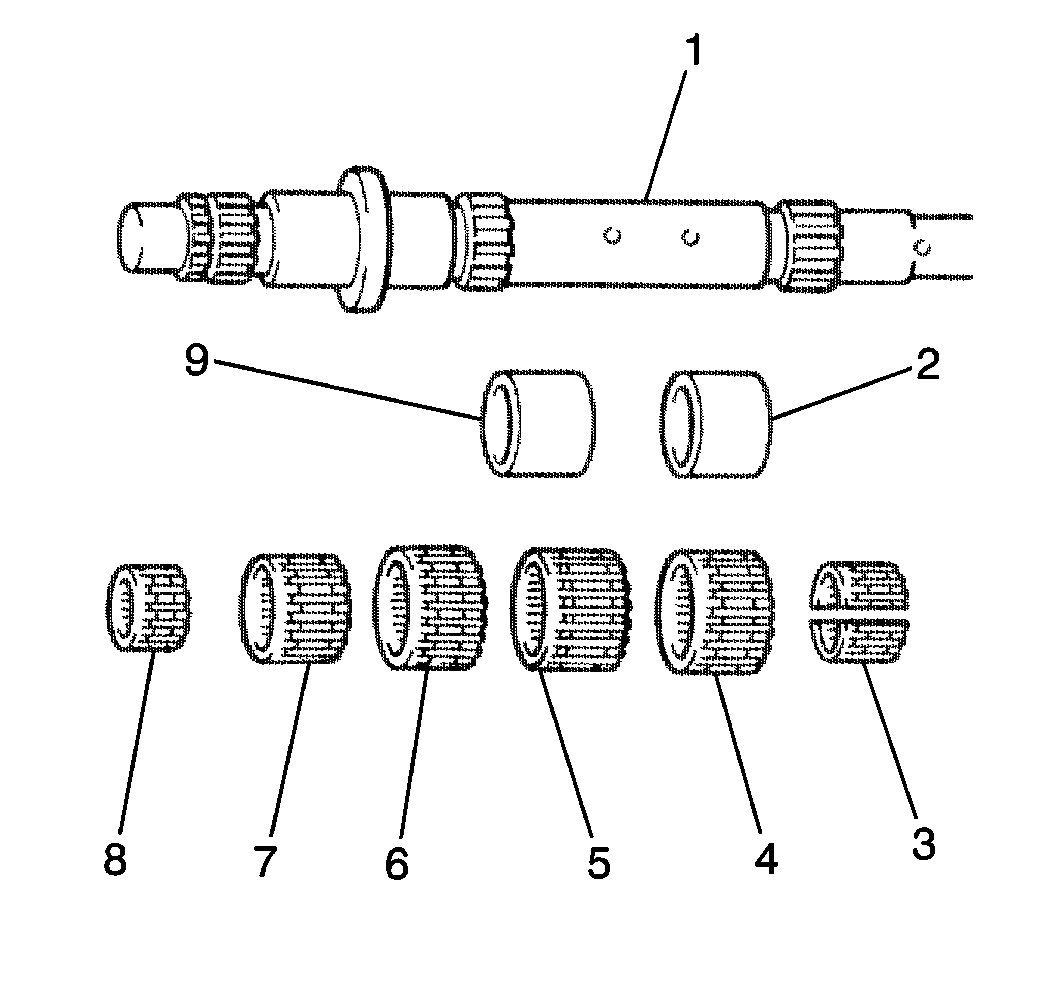 1
9
2
8
7
6
5
4
3