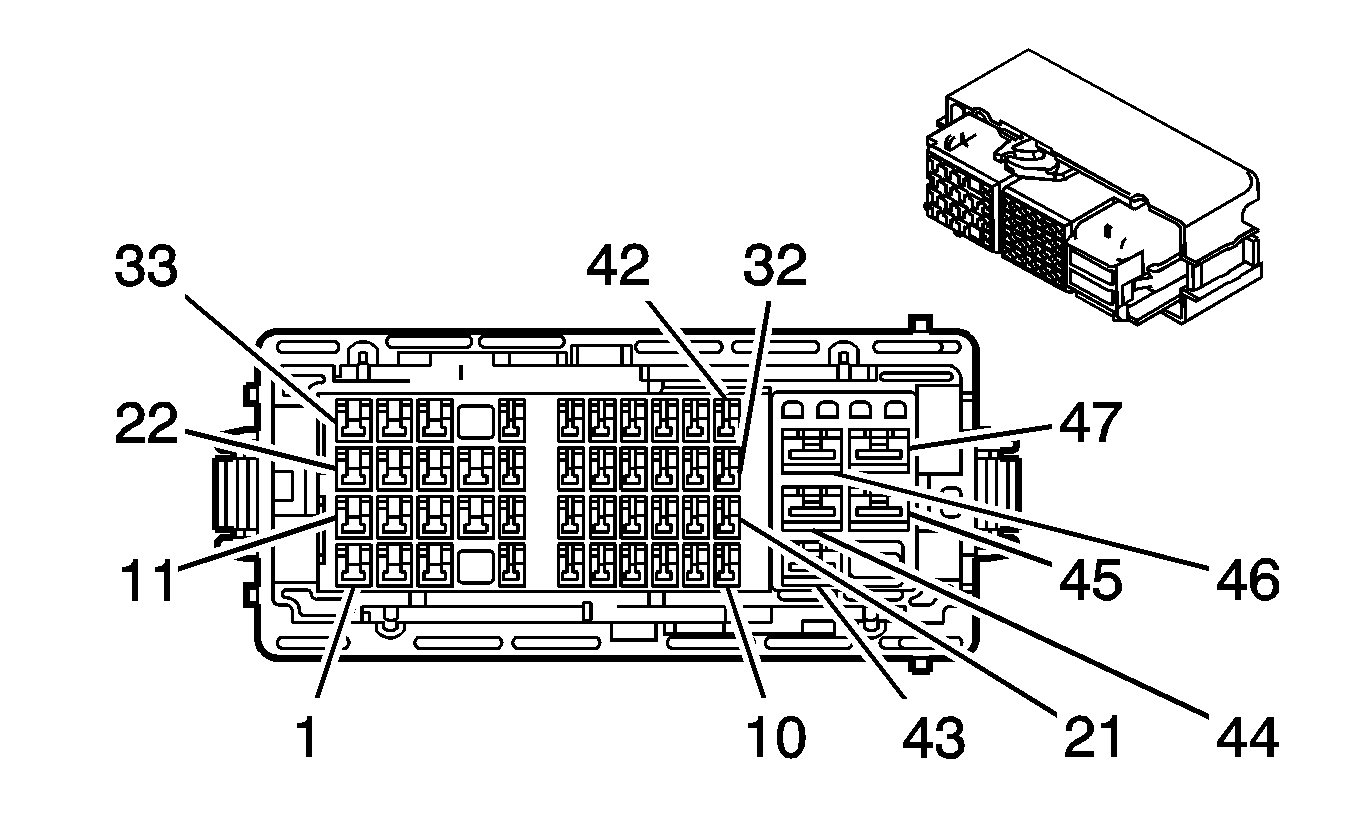 33
42
32
22
47
11
45
46
1
10
43
21
44