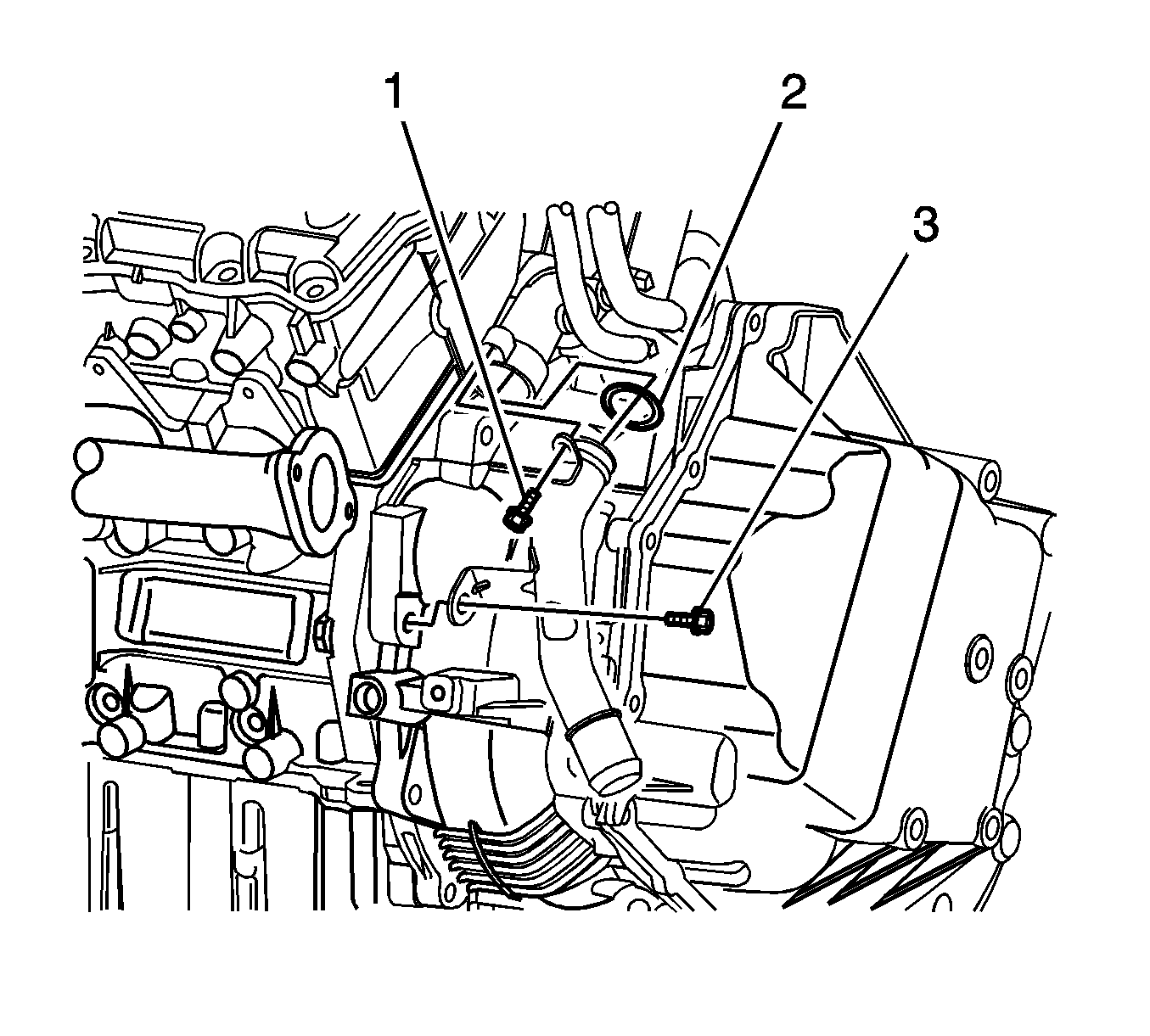 1
2
3