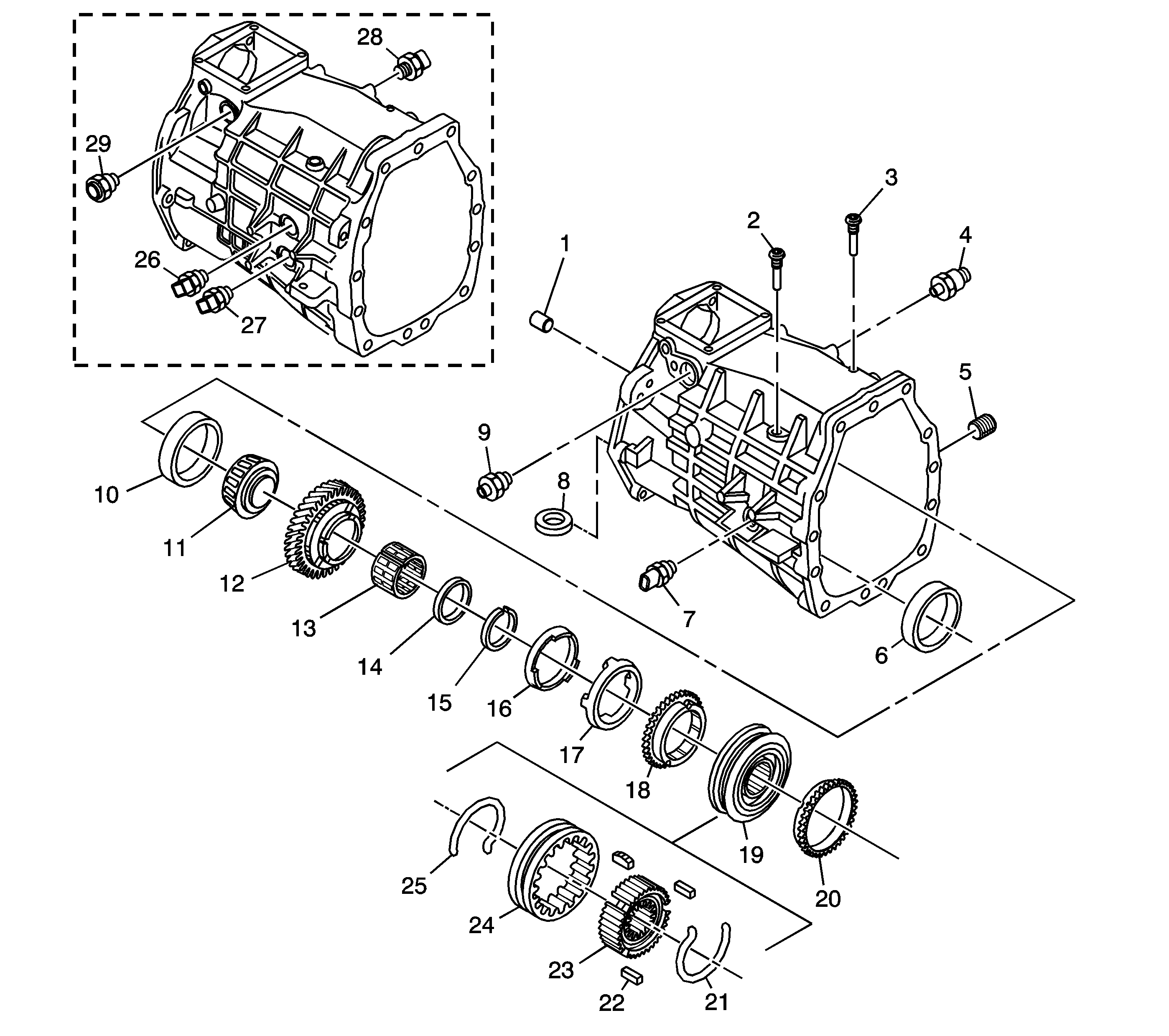 28
29
26
27
1
2
3
4
5
9
8
7
6
10
11
12
13
14
15
16
17
18
19
20
25
24
23
22
21