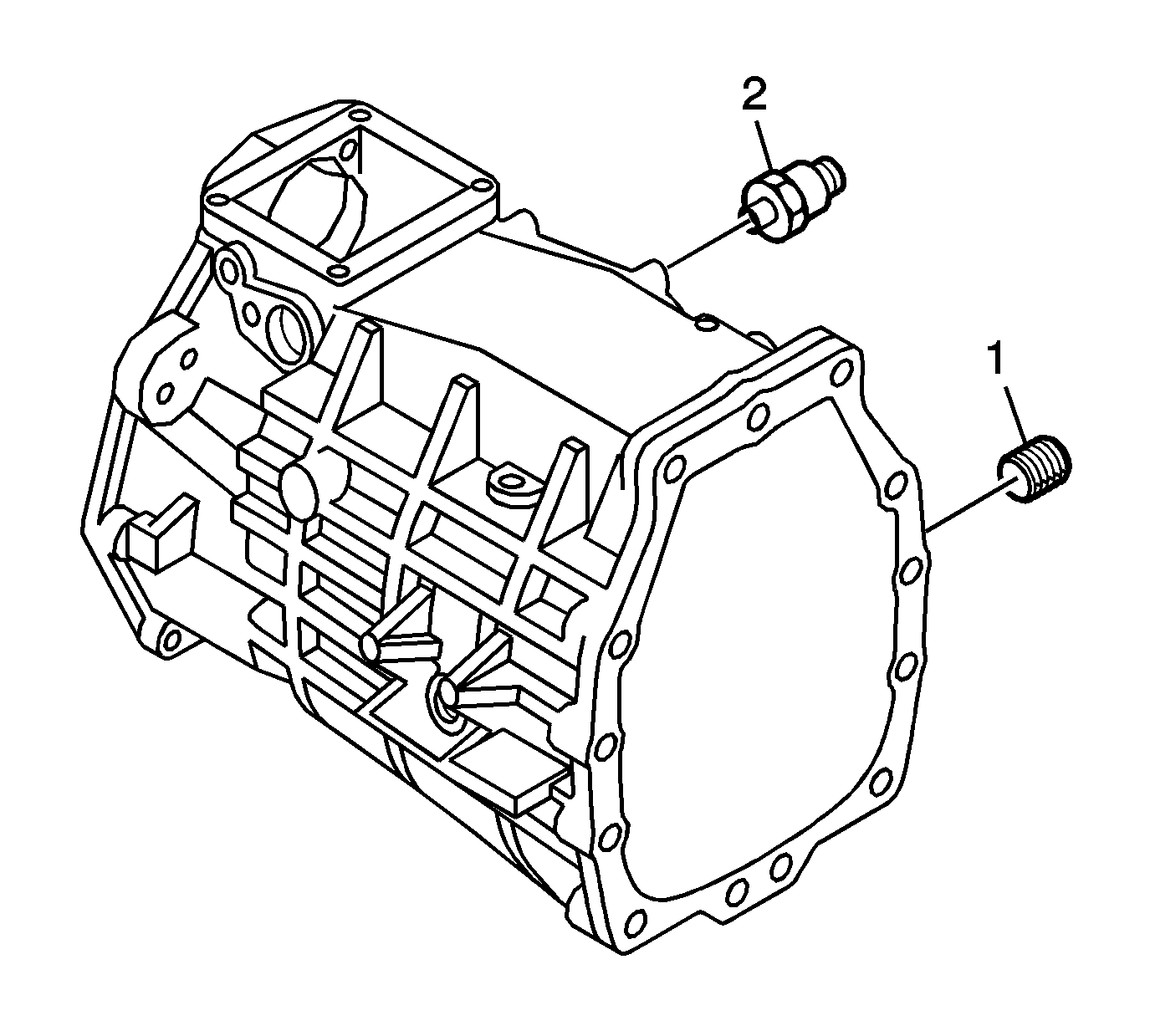 2

1