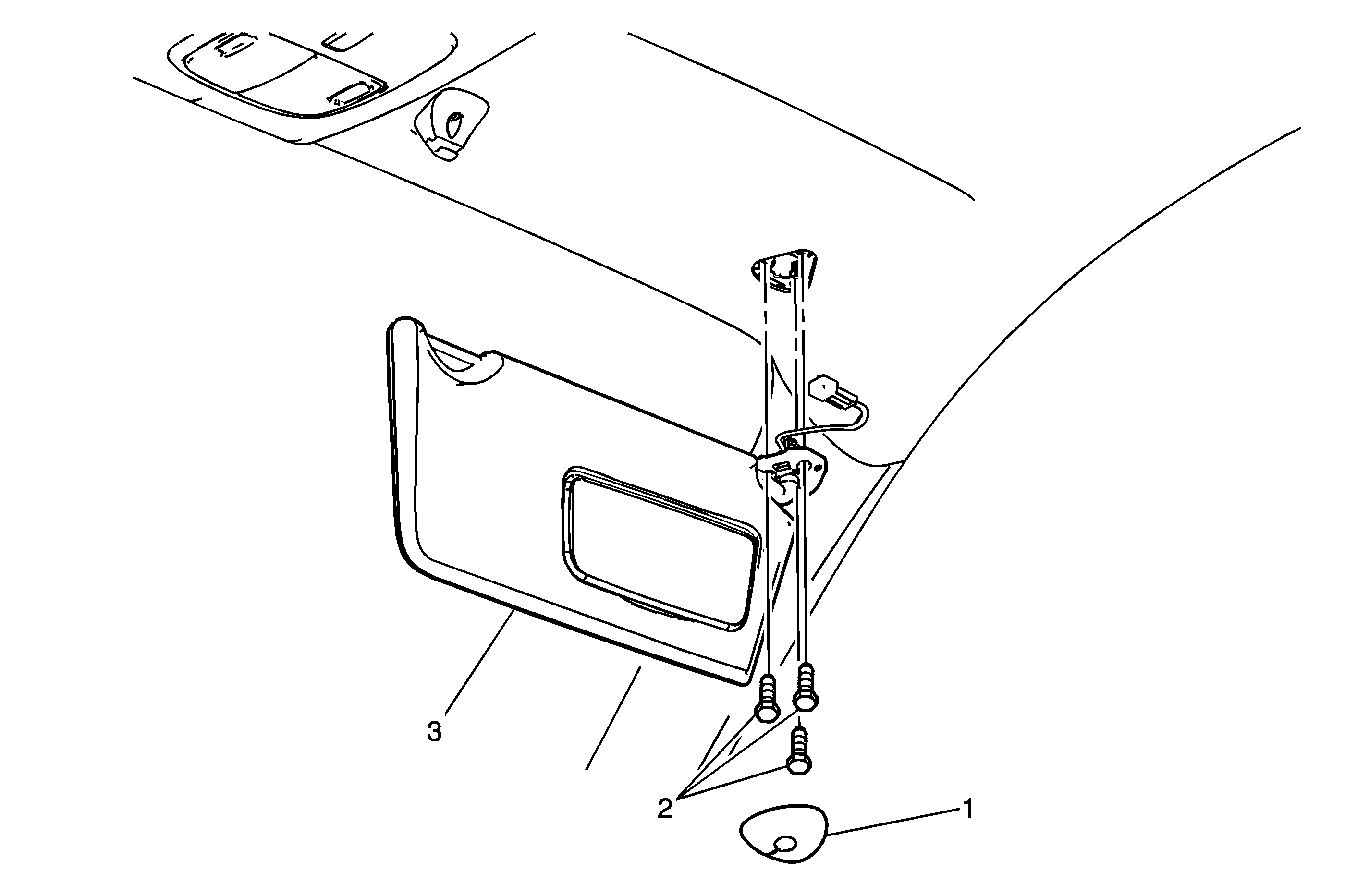 3

2

1