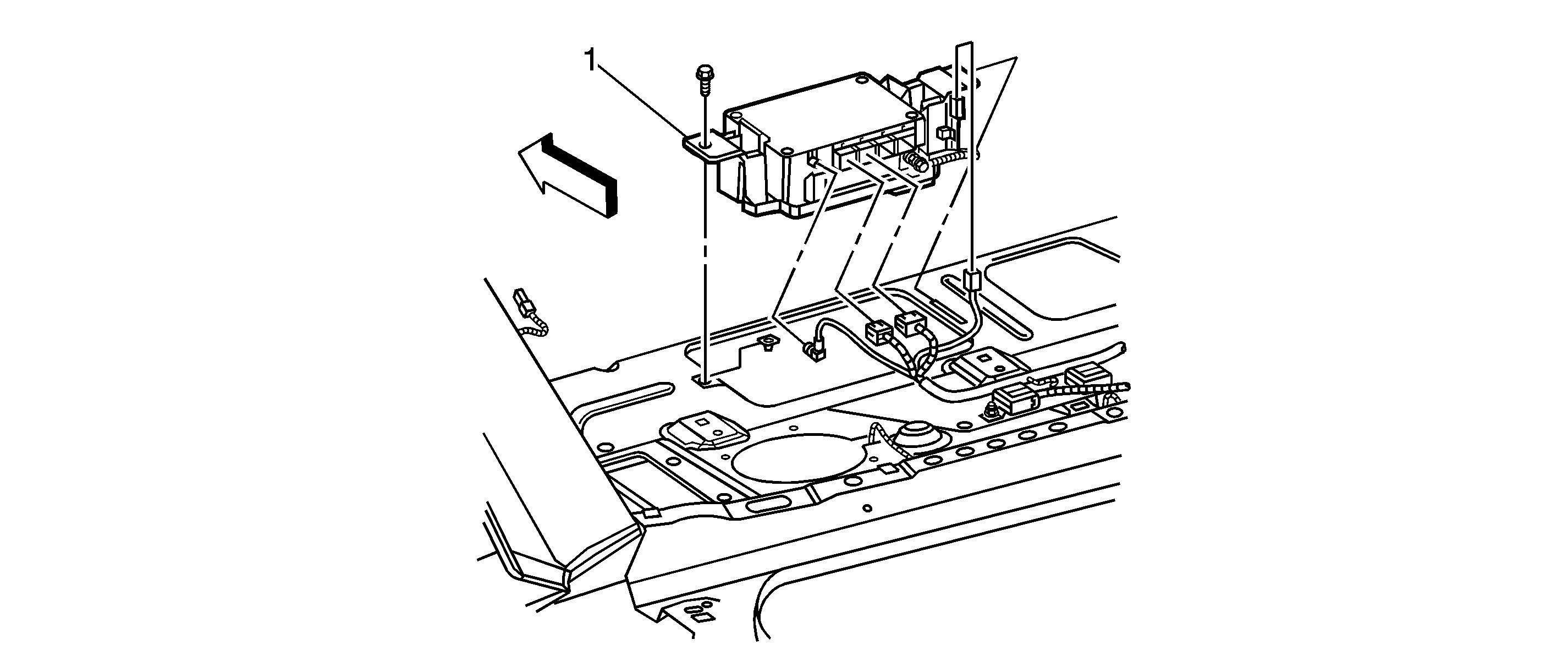 1