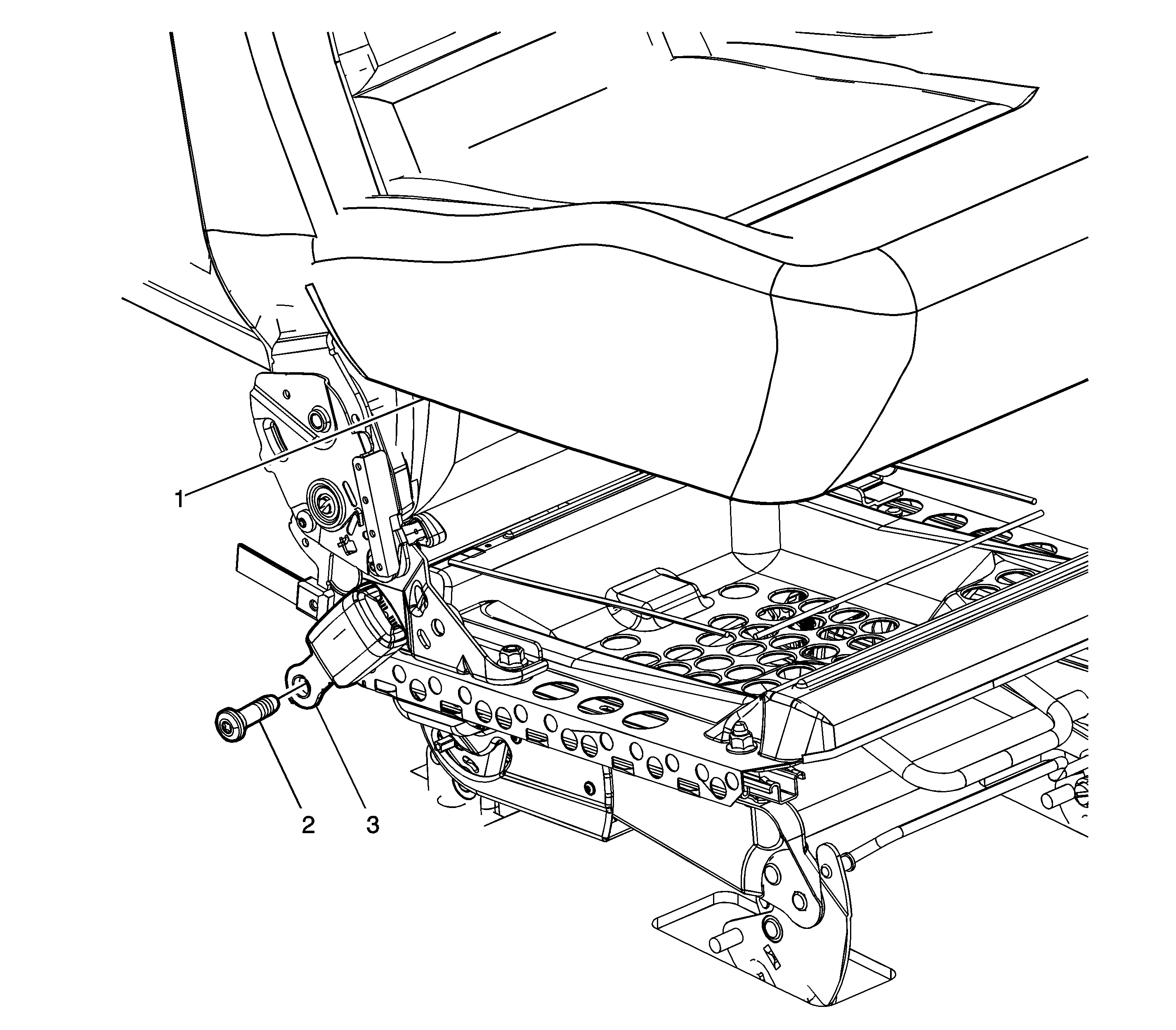 1
2
3