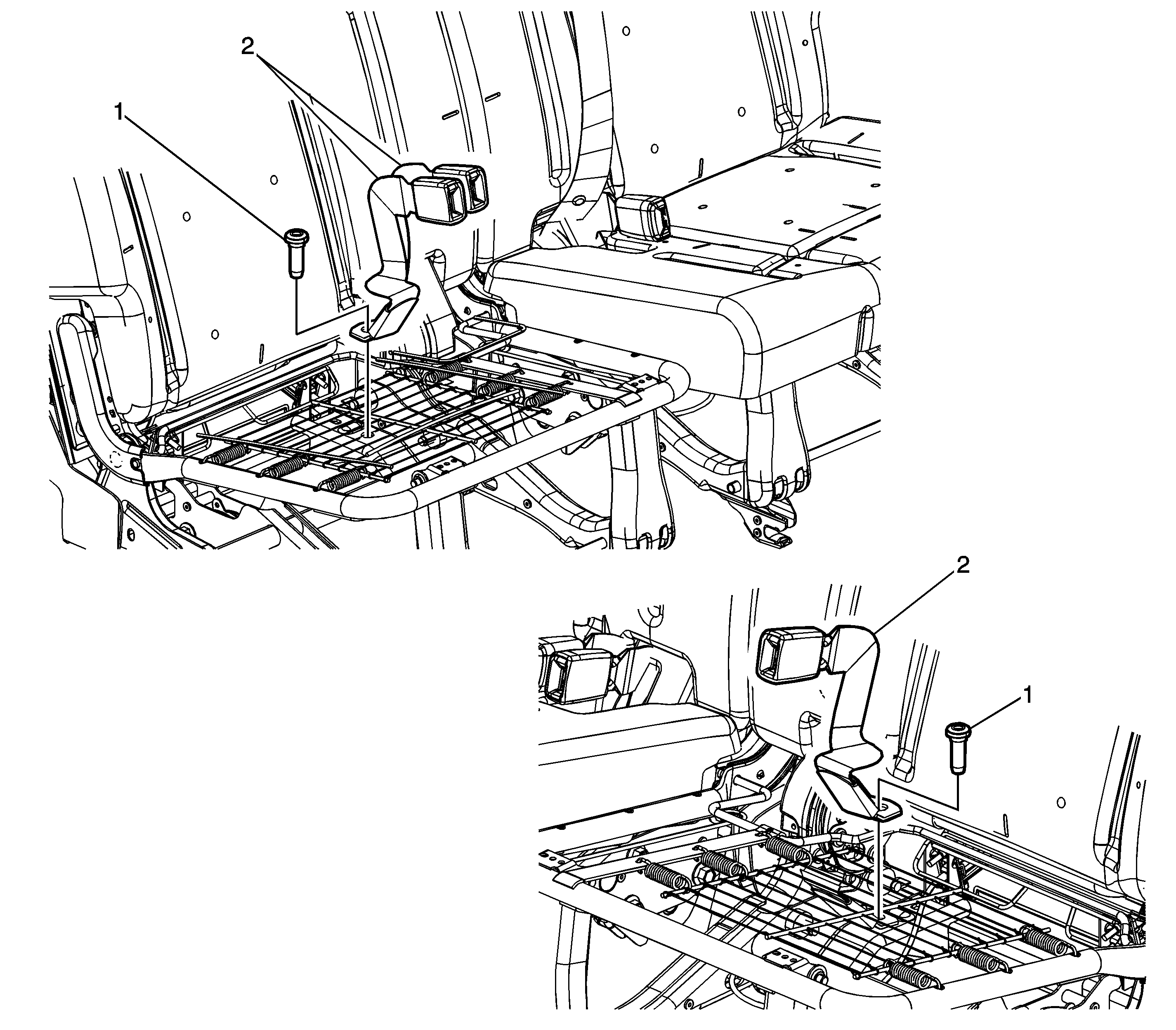 2
1
2
1