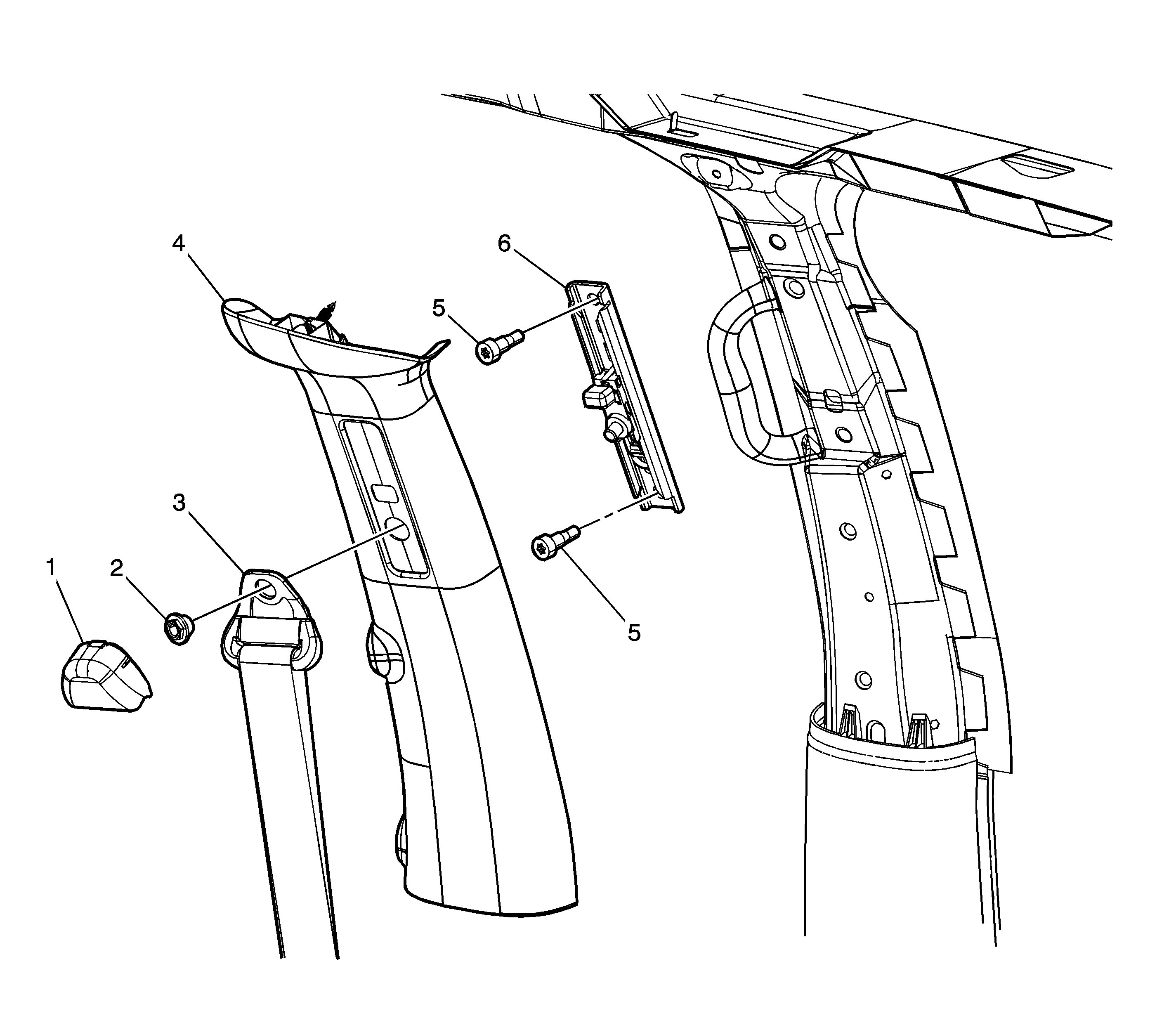 4
6
5
3
1
2
5