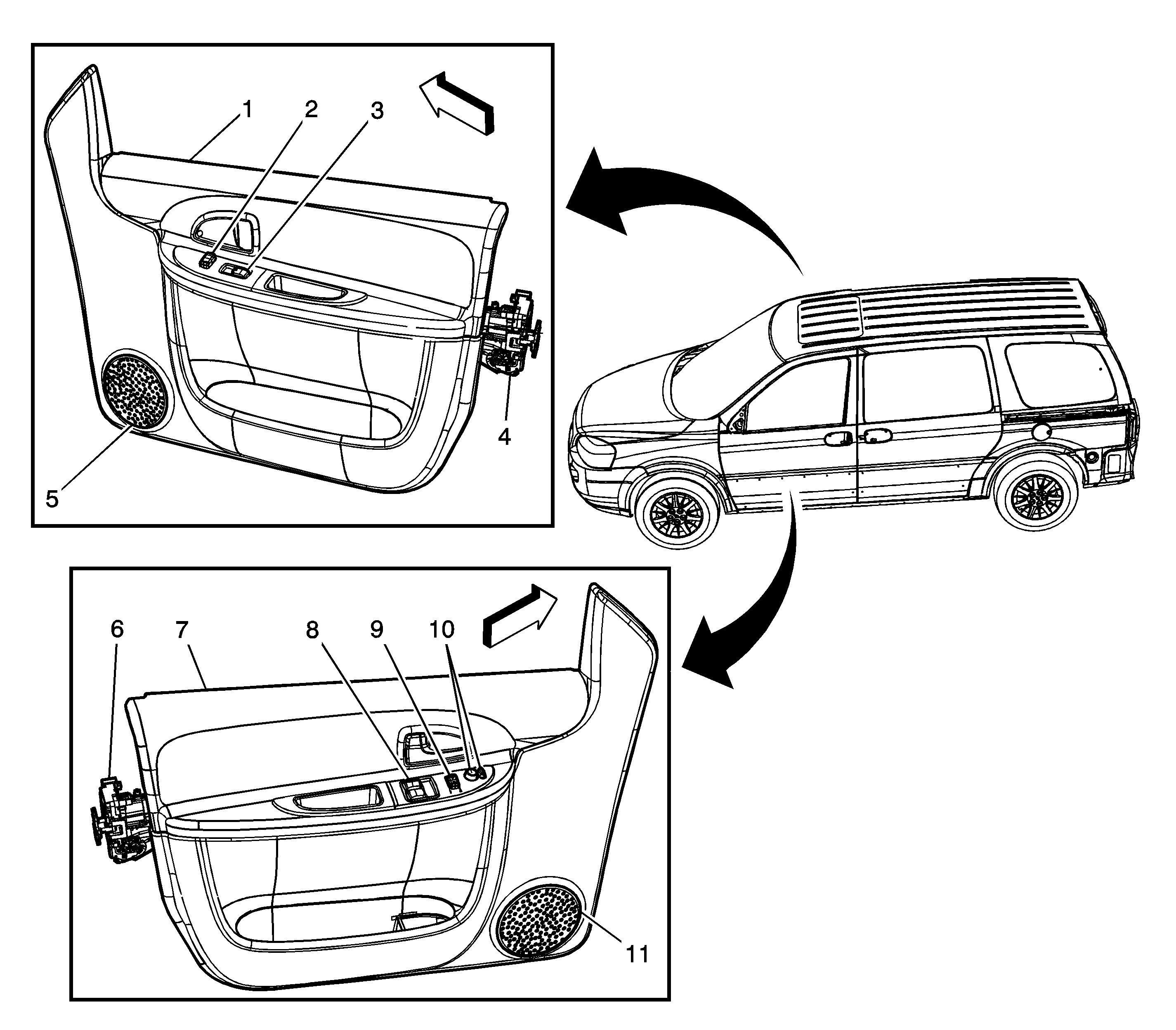 1
2
3
4
5
6
7
8
9
10
11