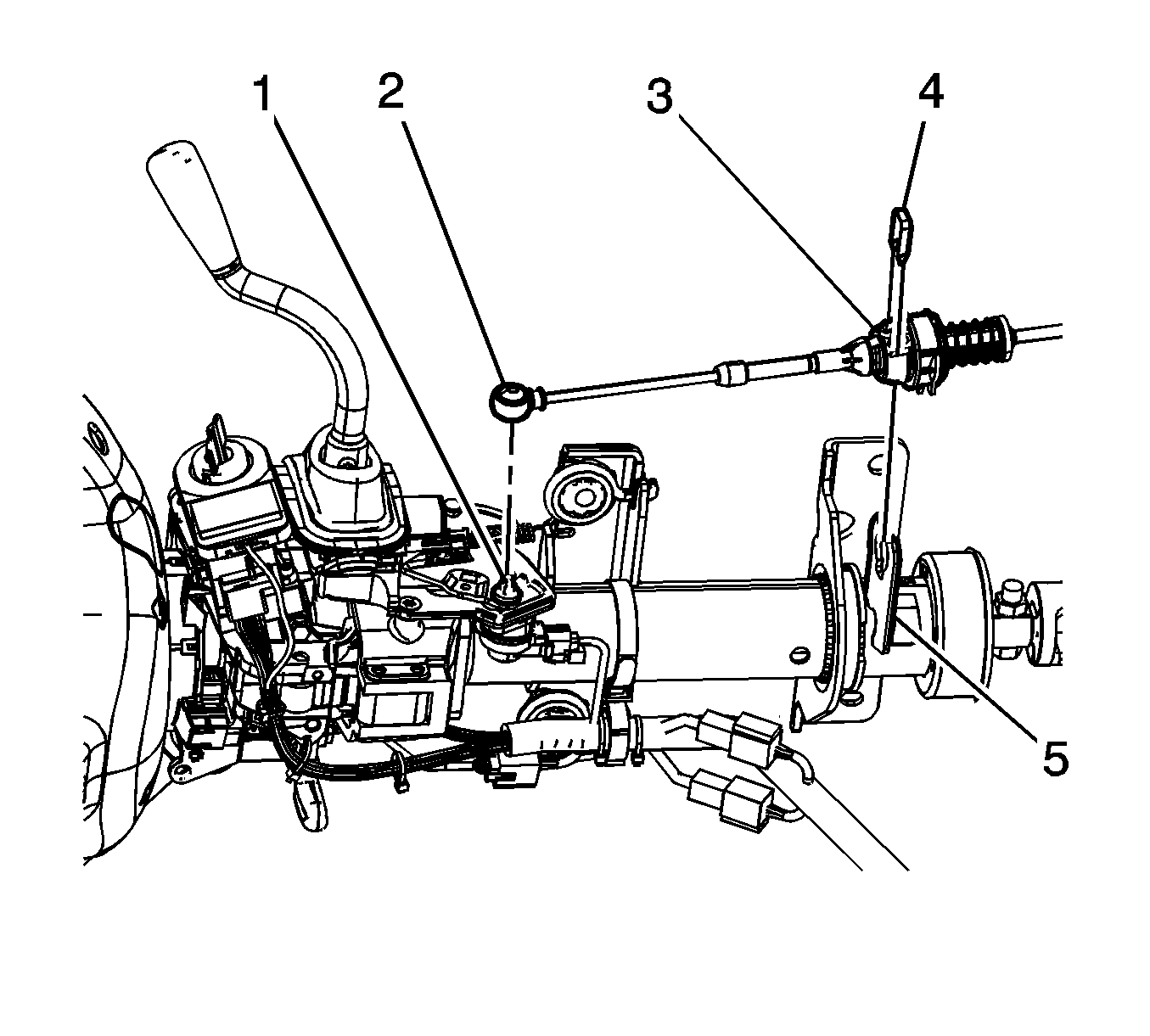 1
2
3
4
5