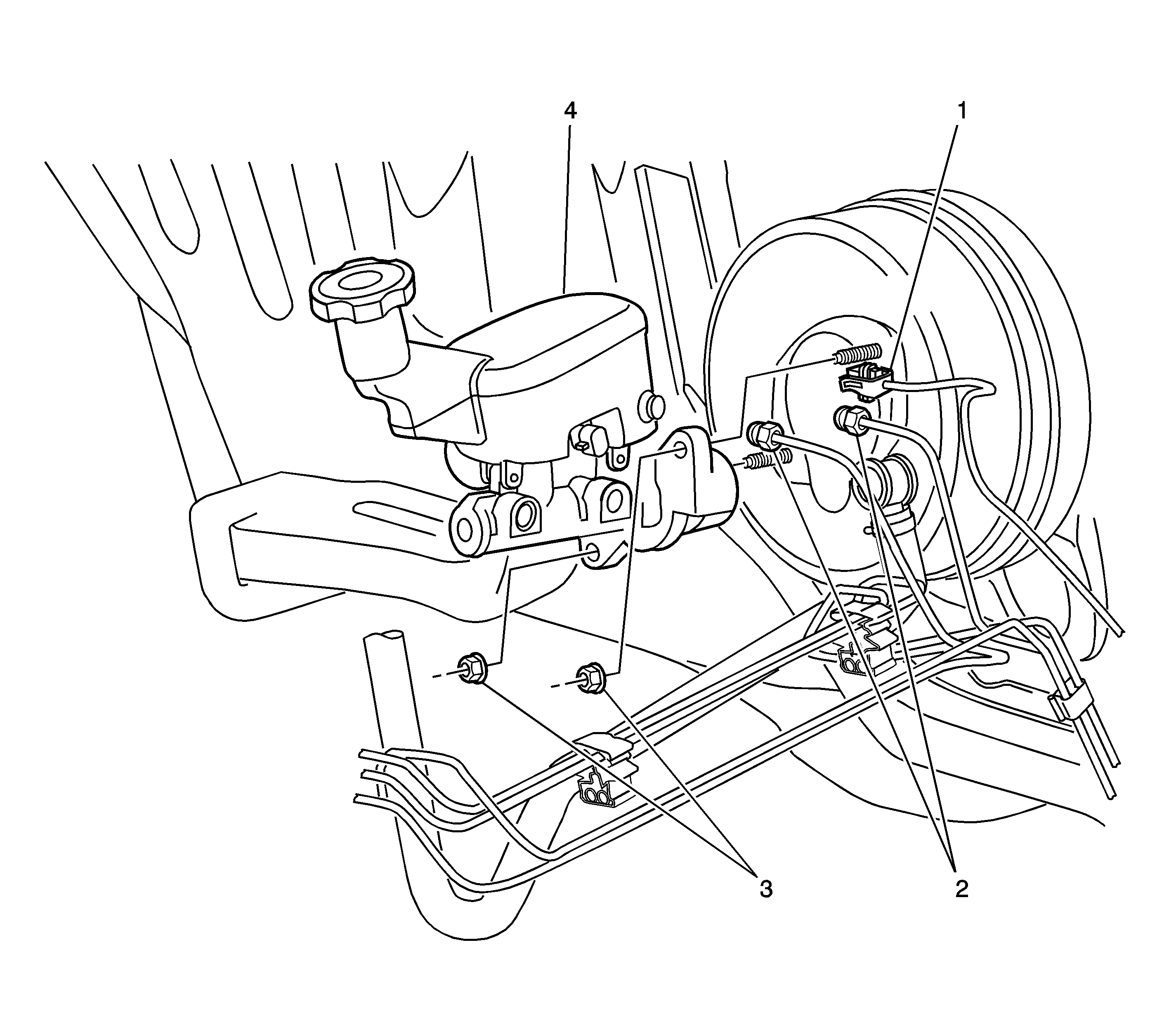 4
1
3
2