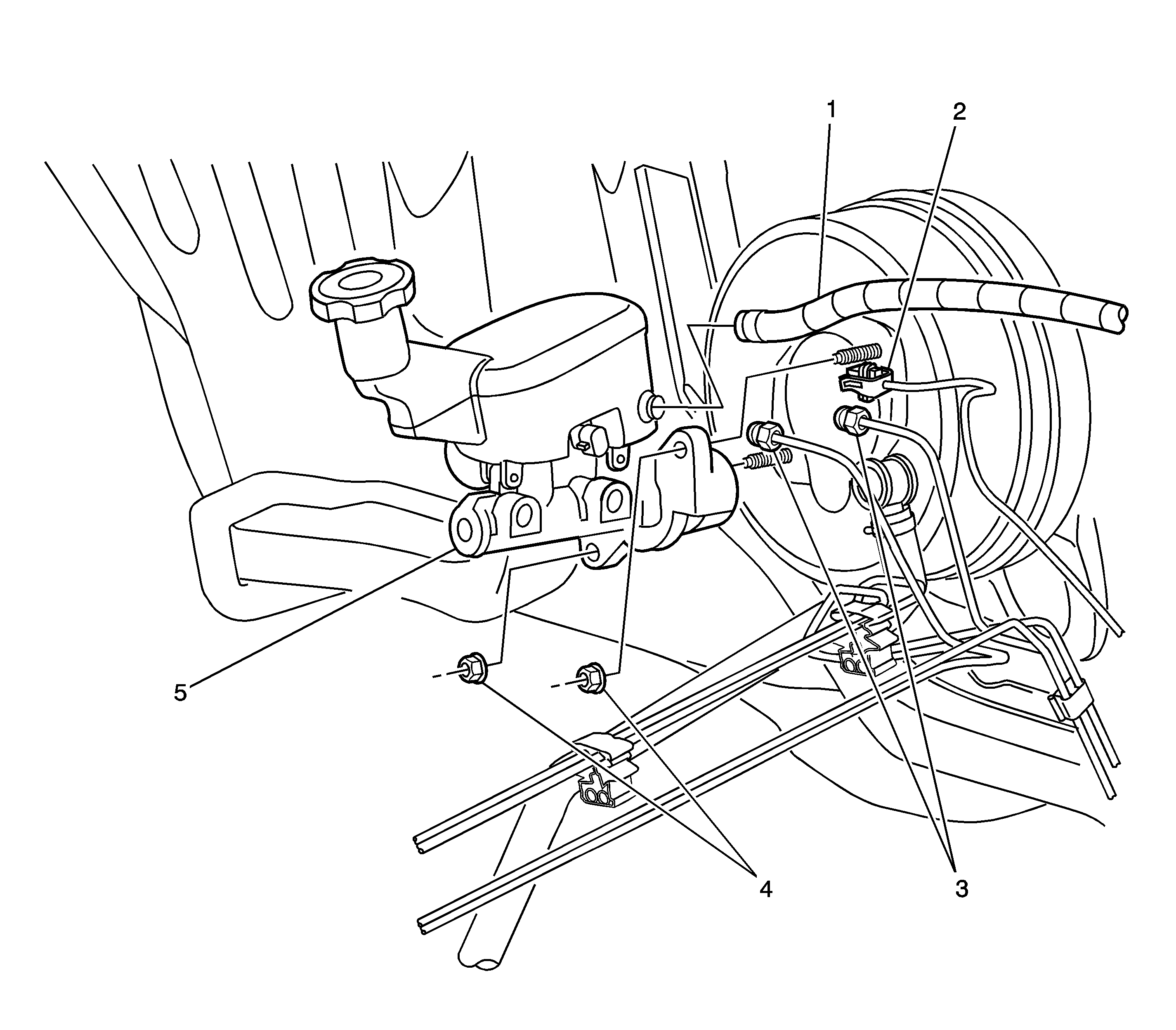 1
2
5
4
3