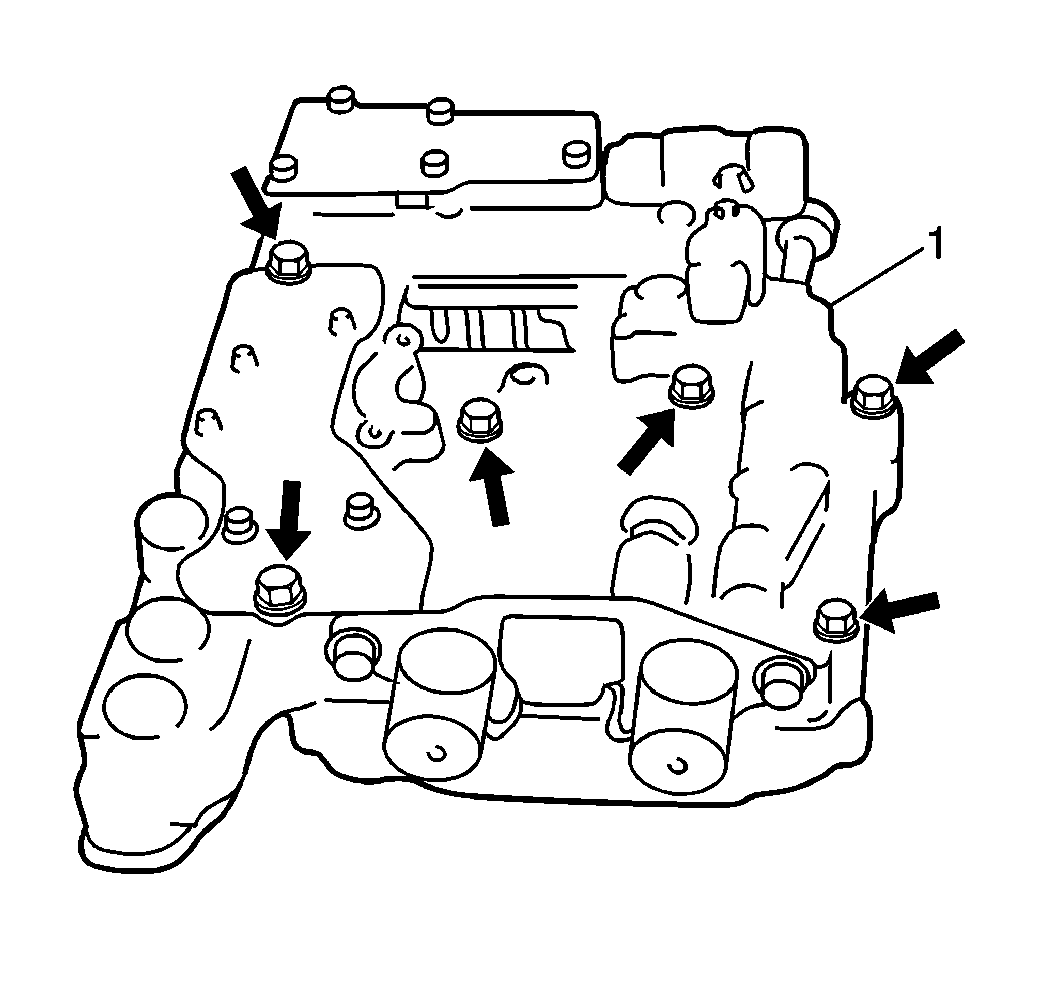 1