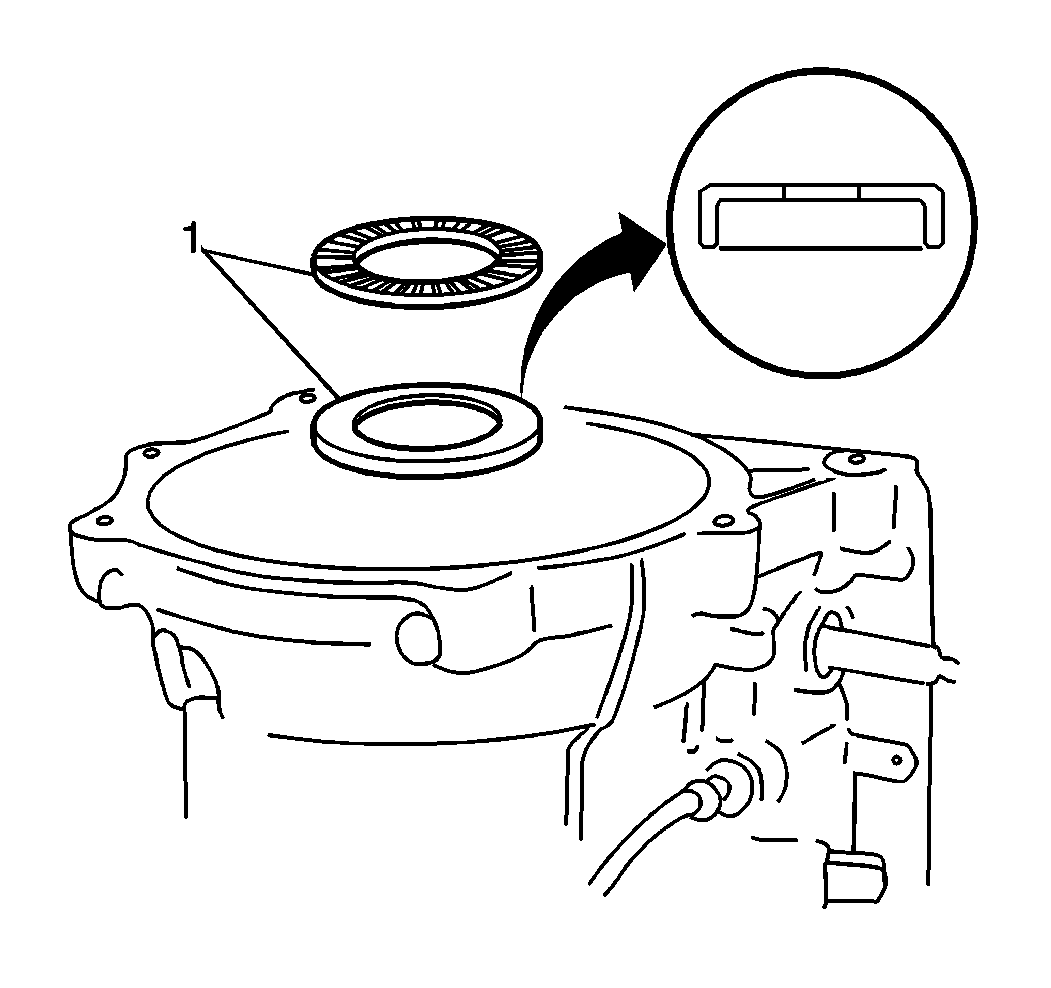 1