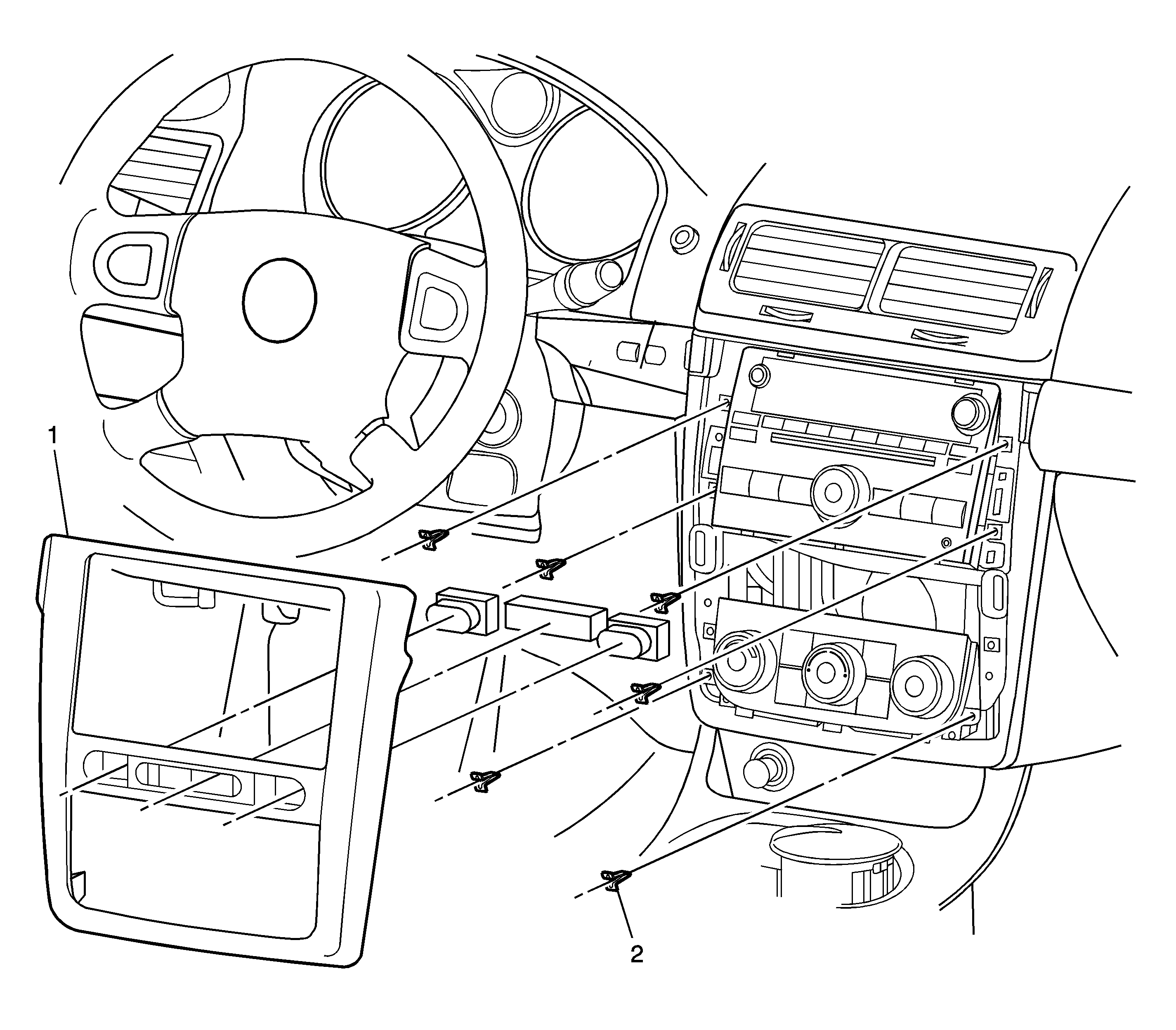 1

2