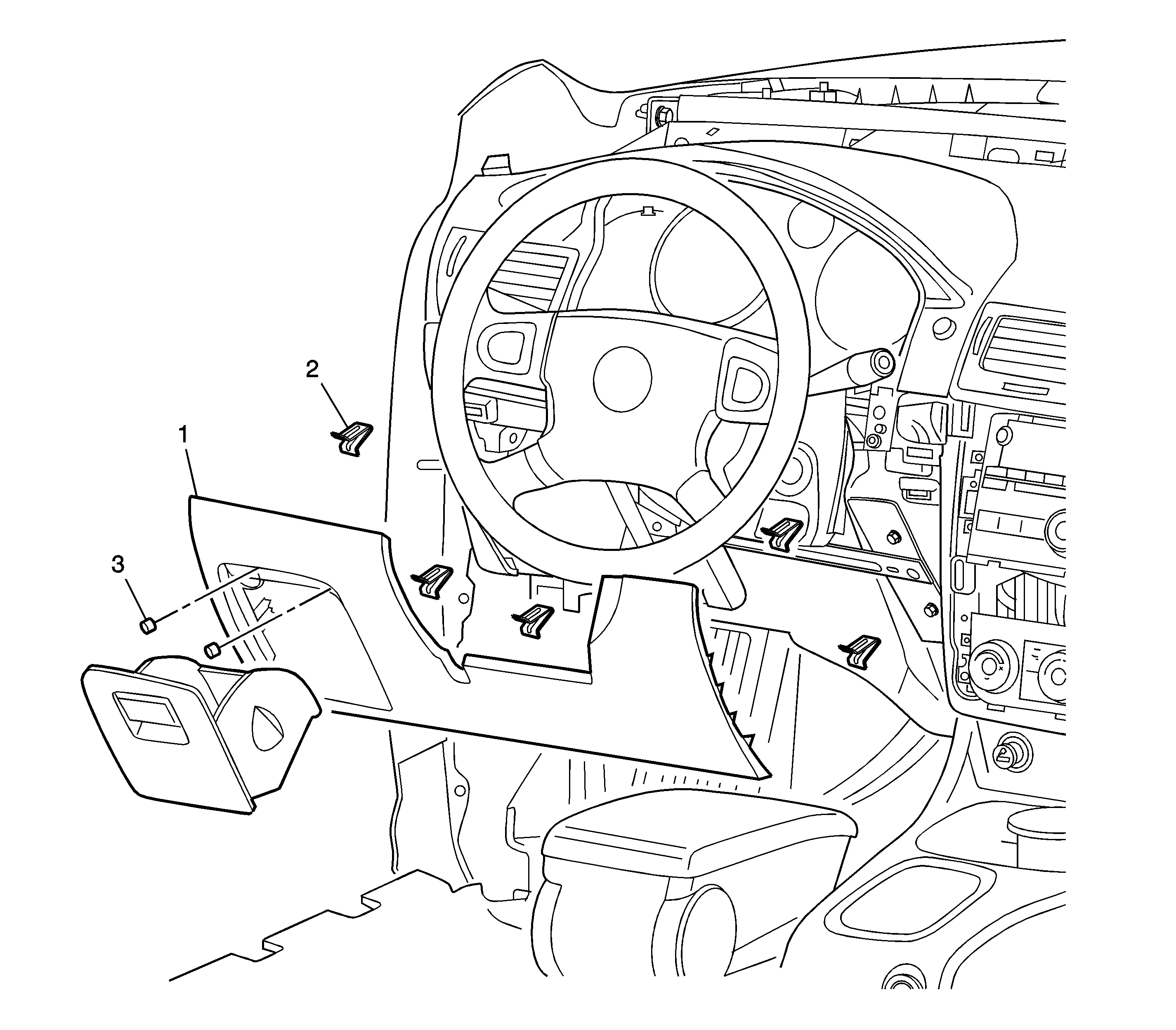 2
1
3