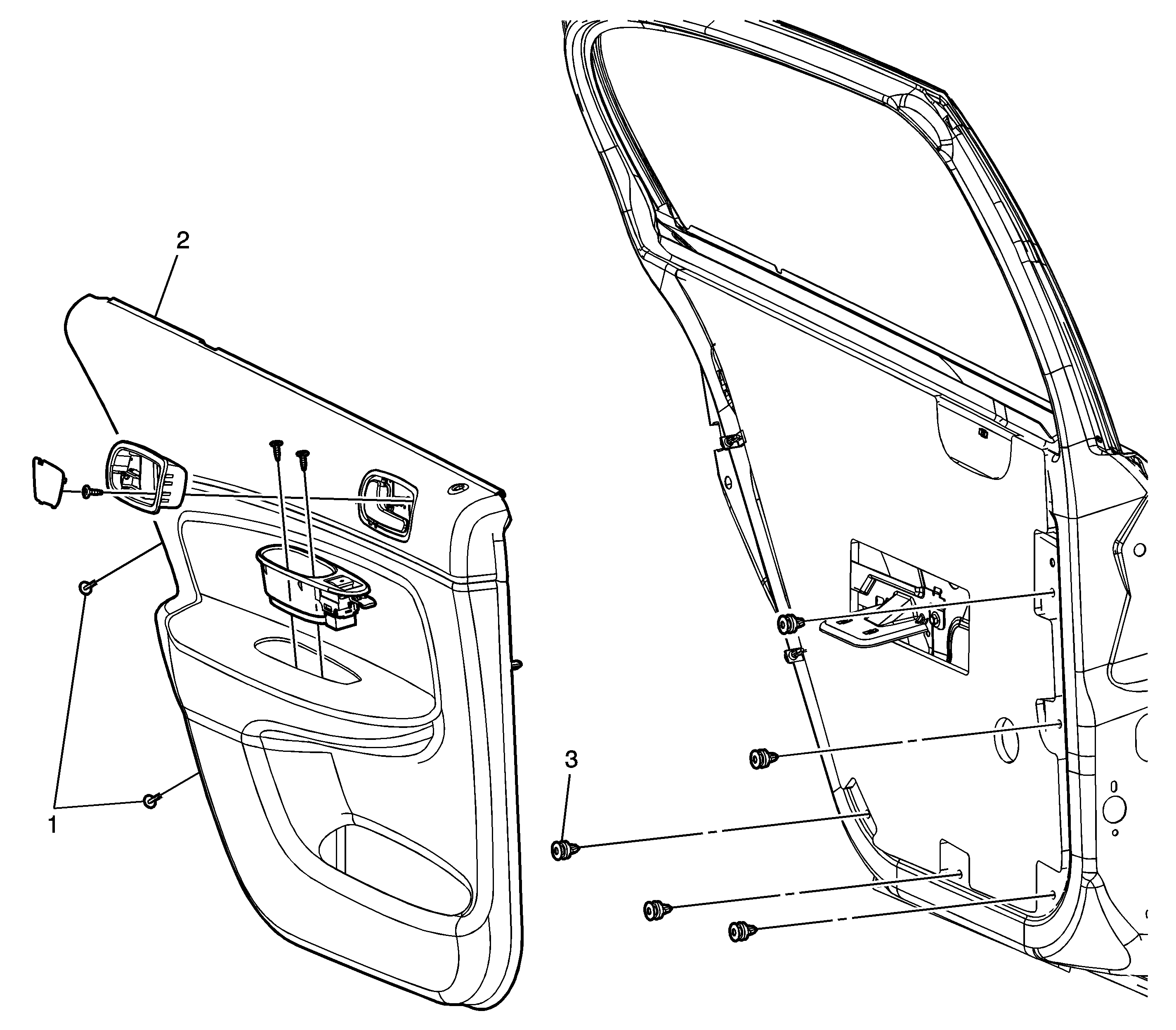 2

1

3