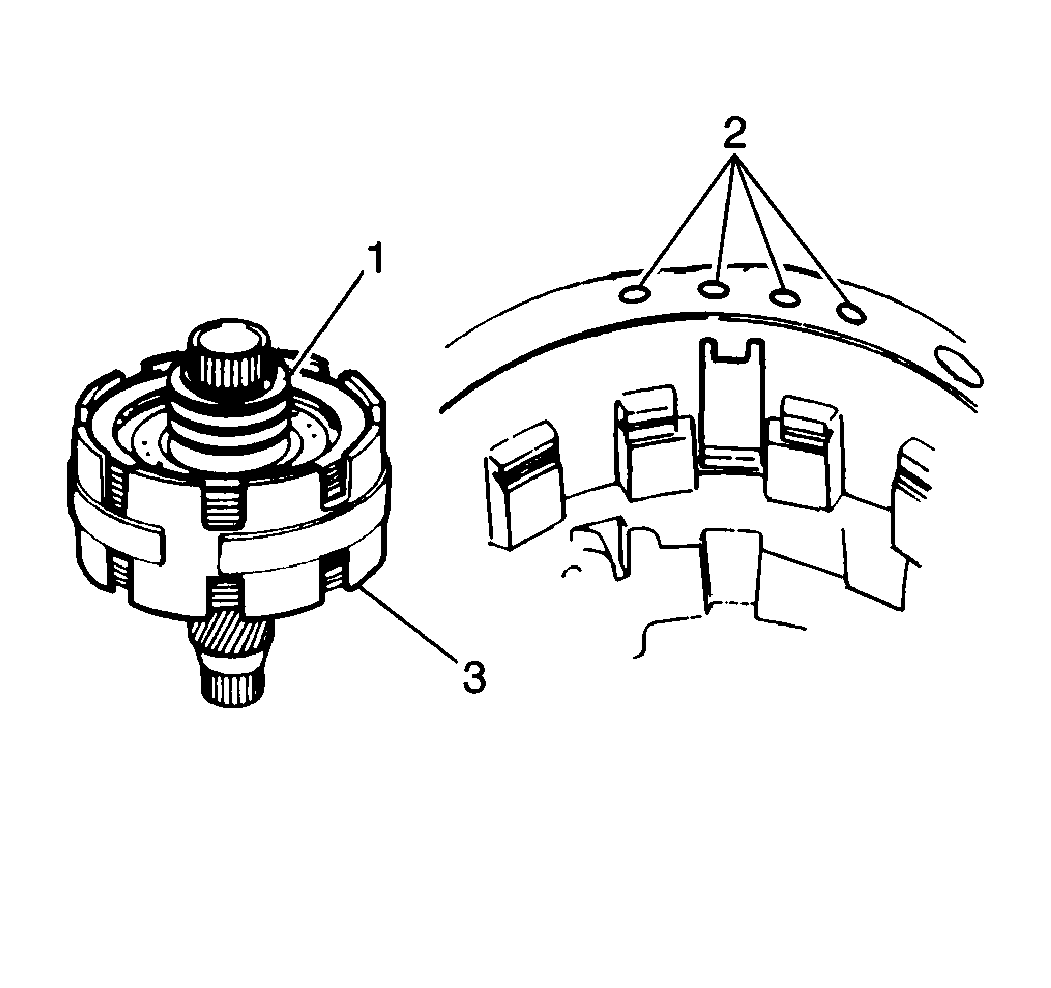 2
1
3