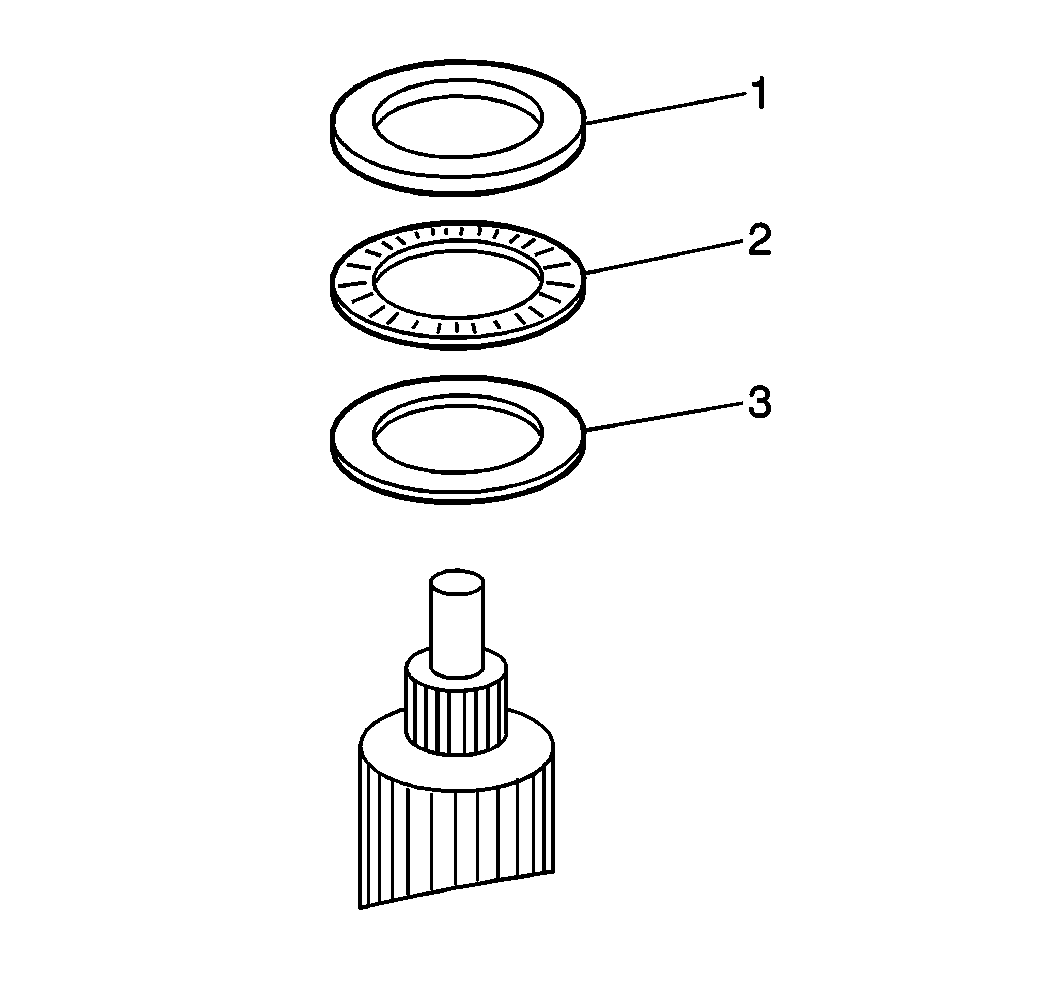 1
2
3