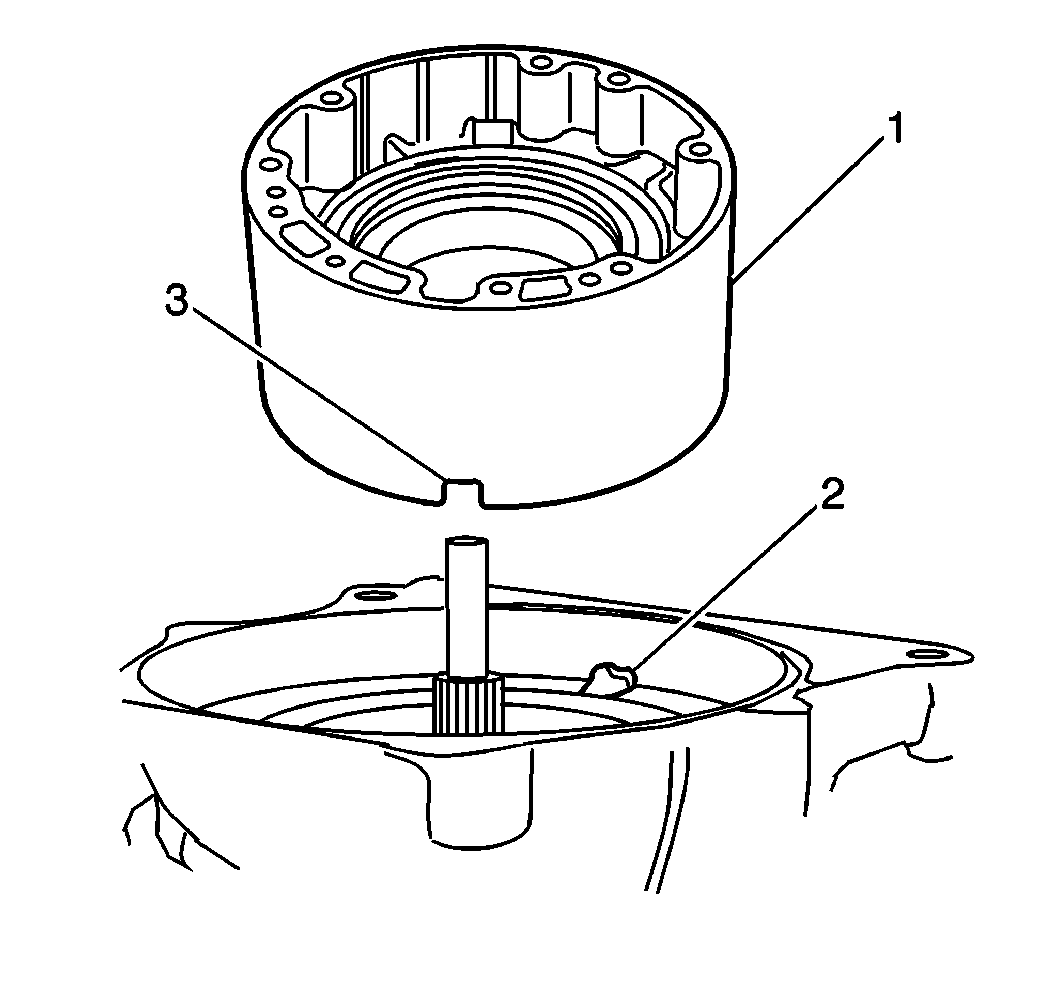 1
3
2