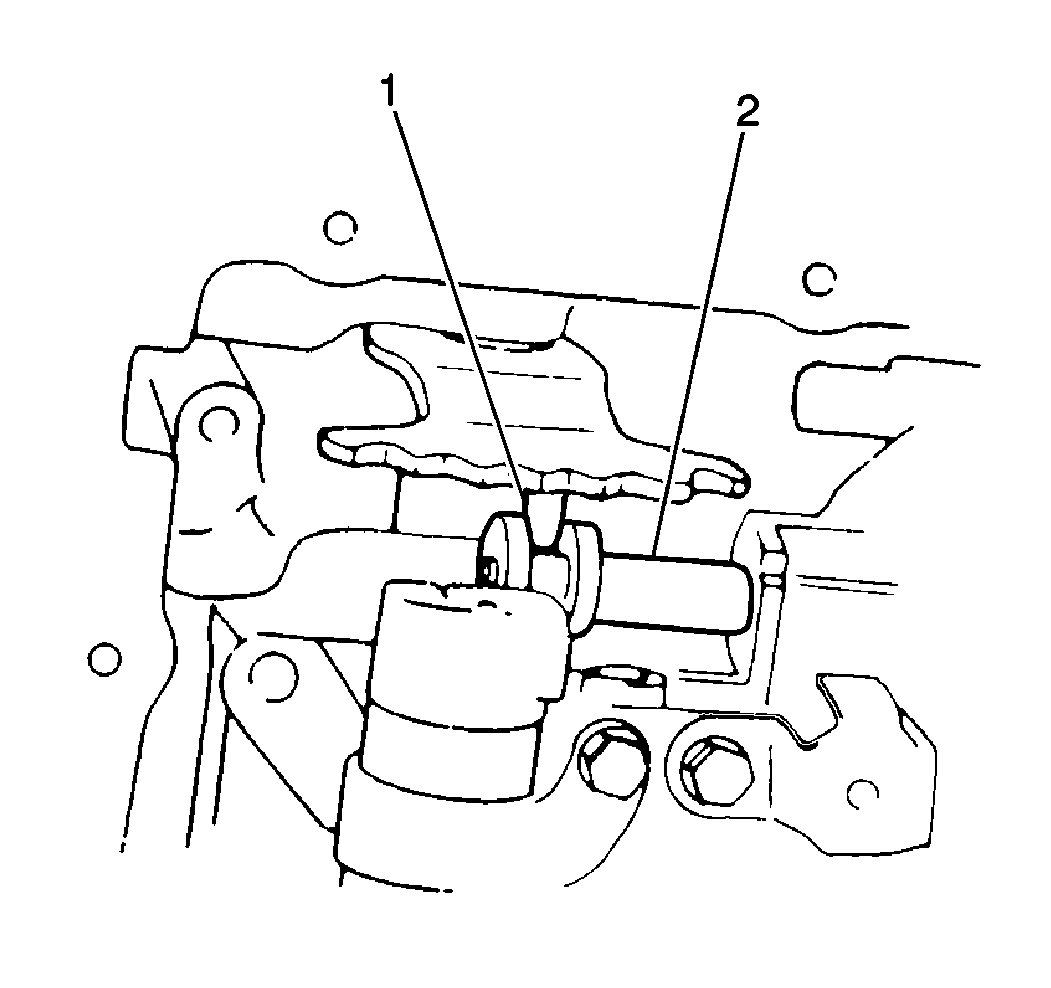 1
2