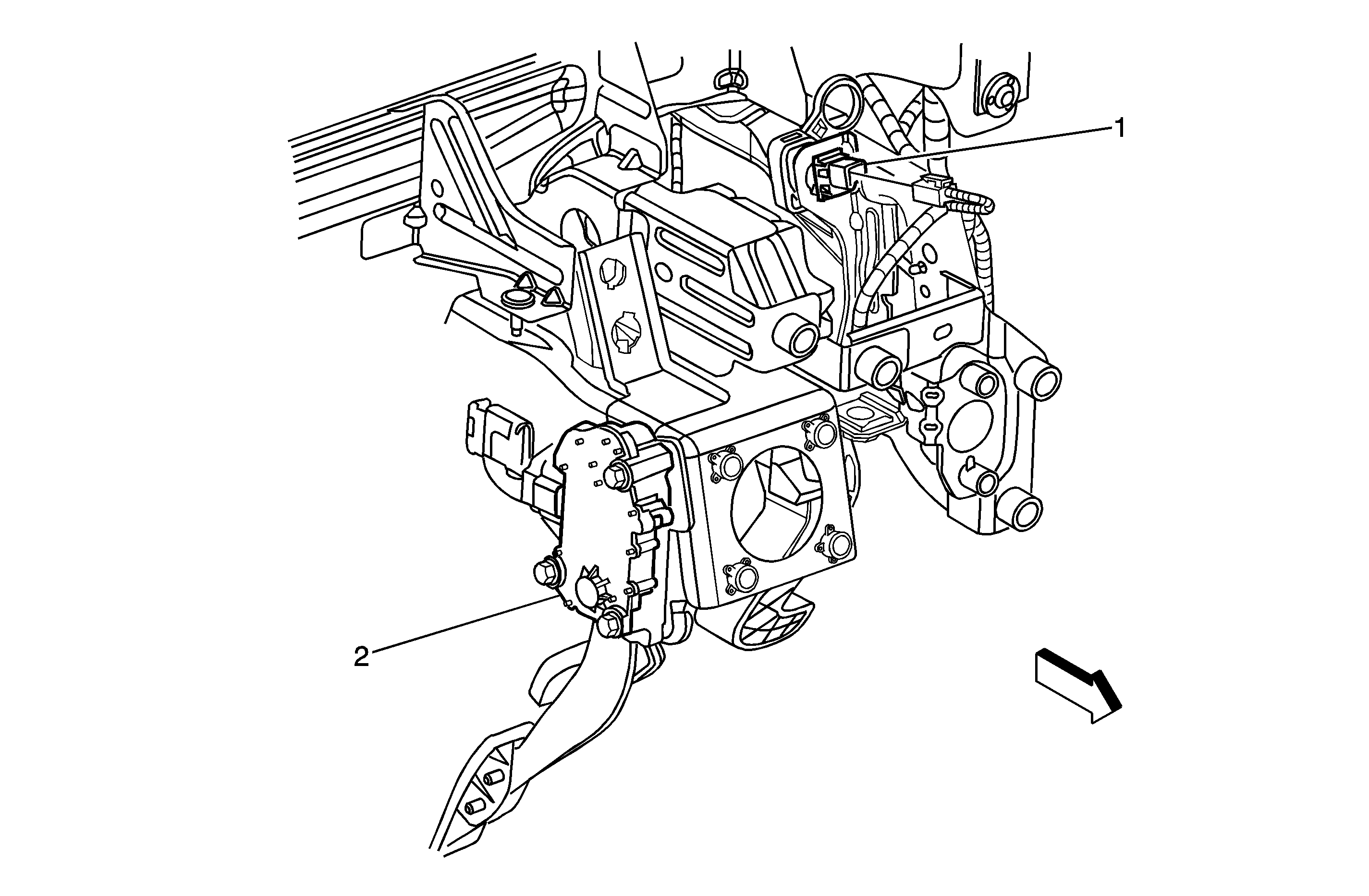 1

2