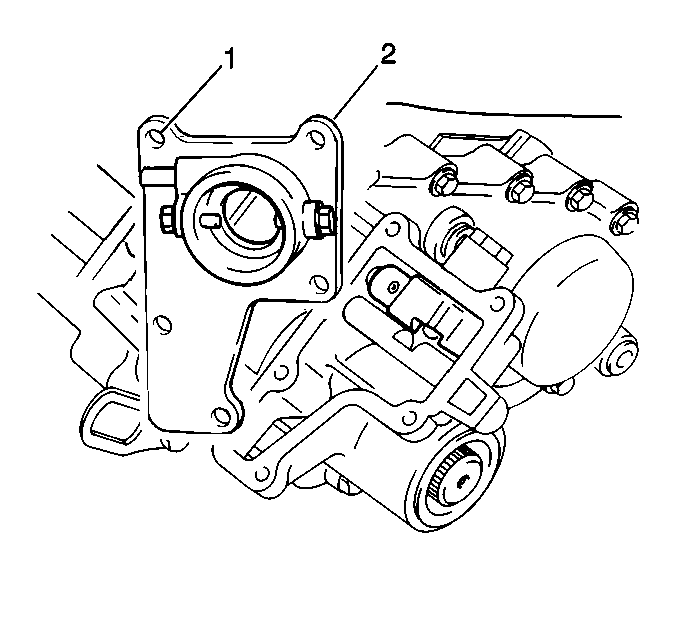 1
2