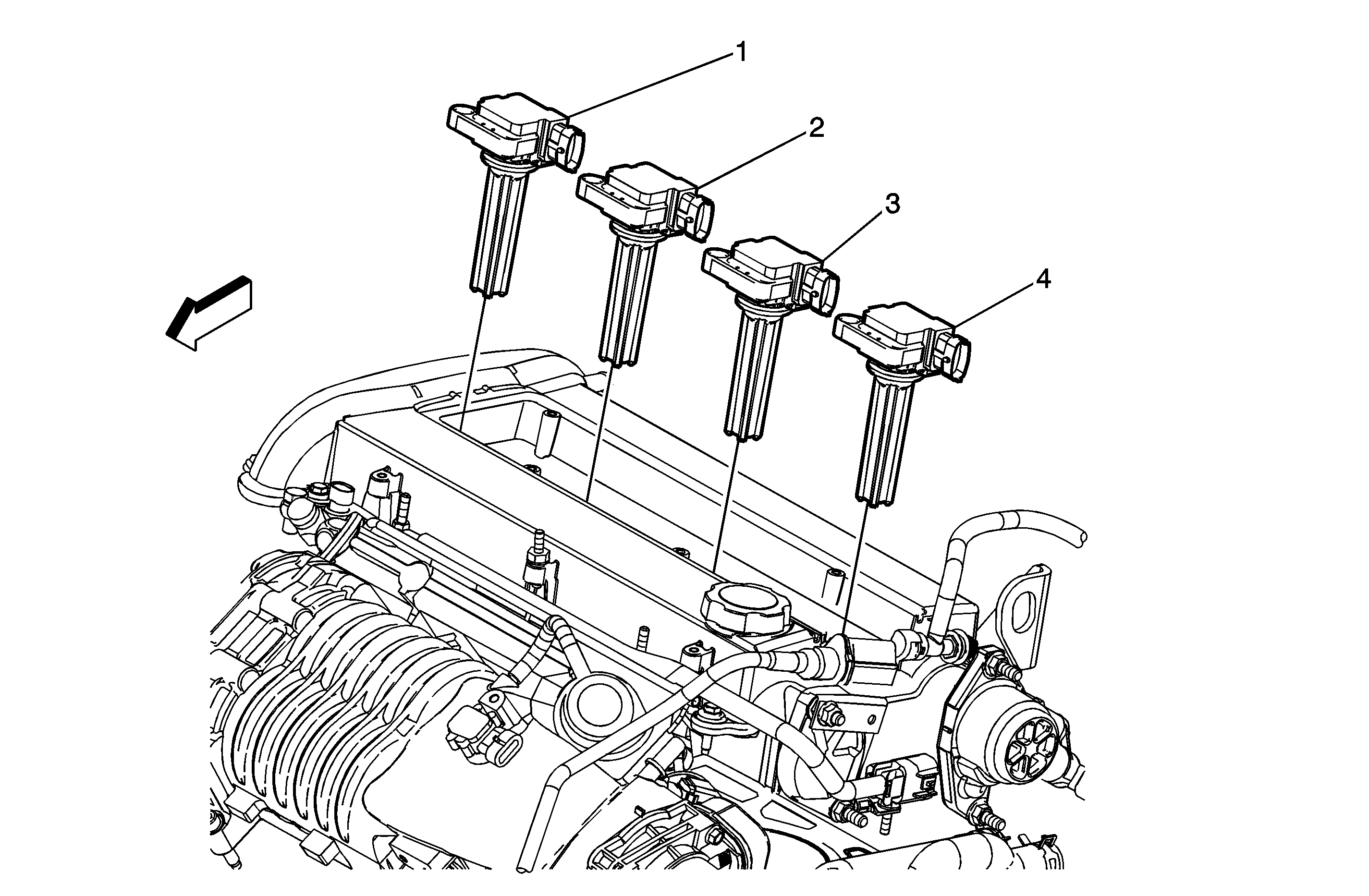 1
2
3
4