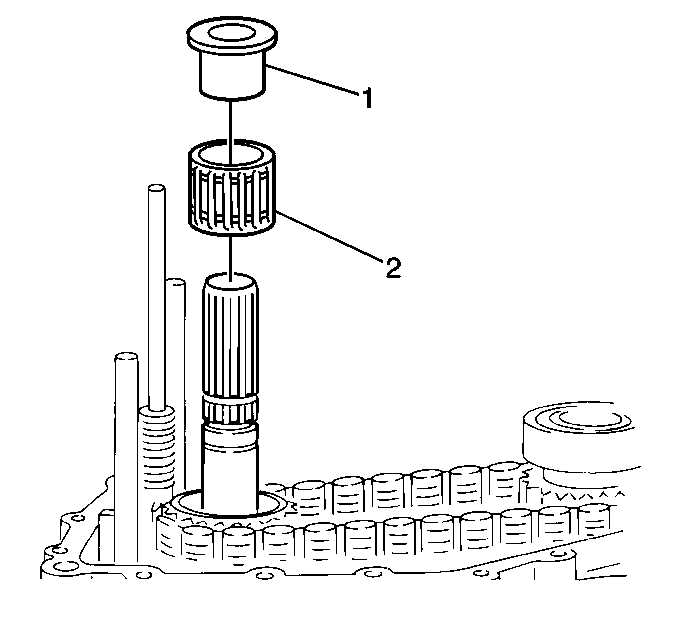 1
2