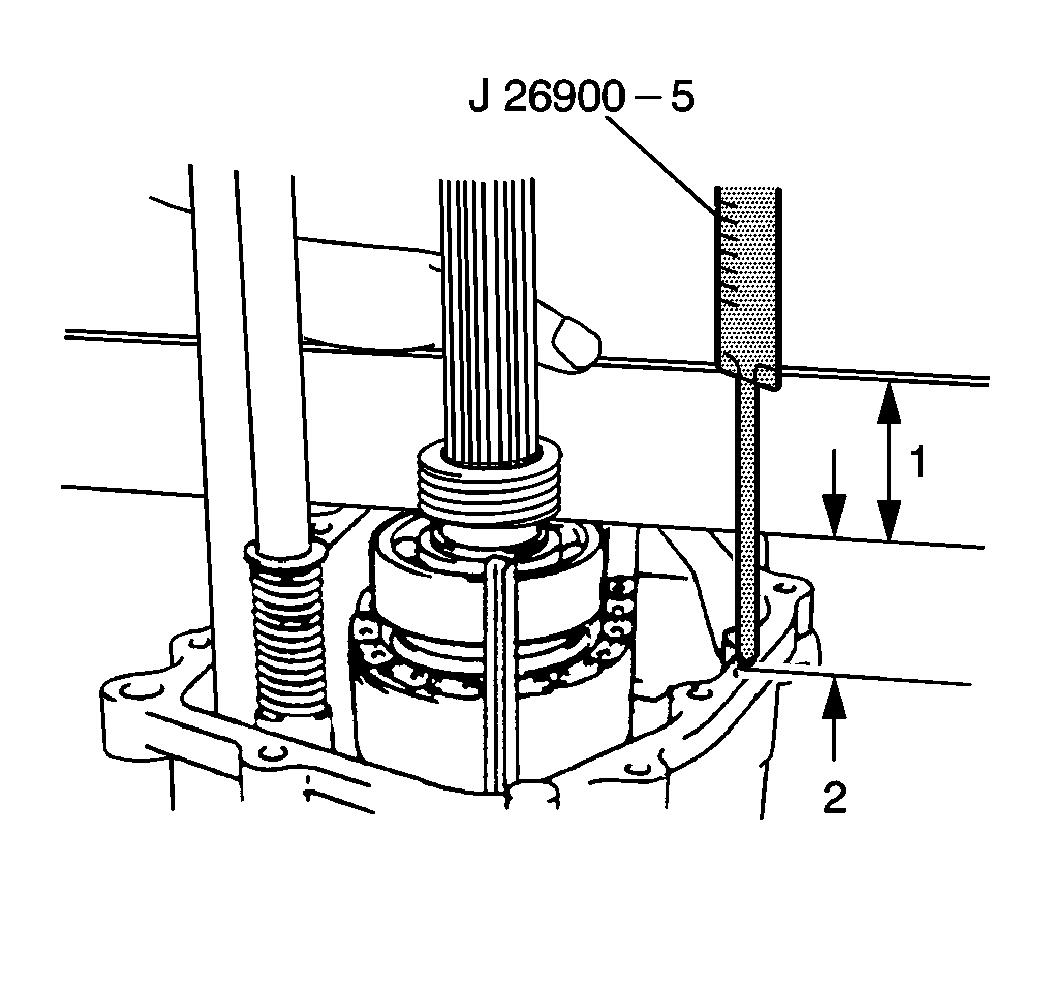 J 26900 – 5

1

2