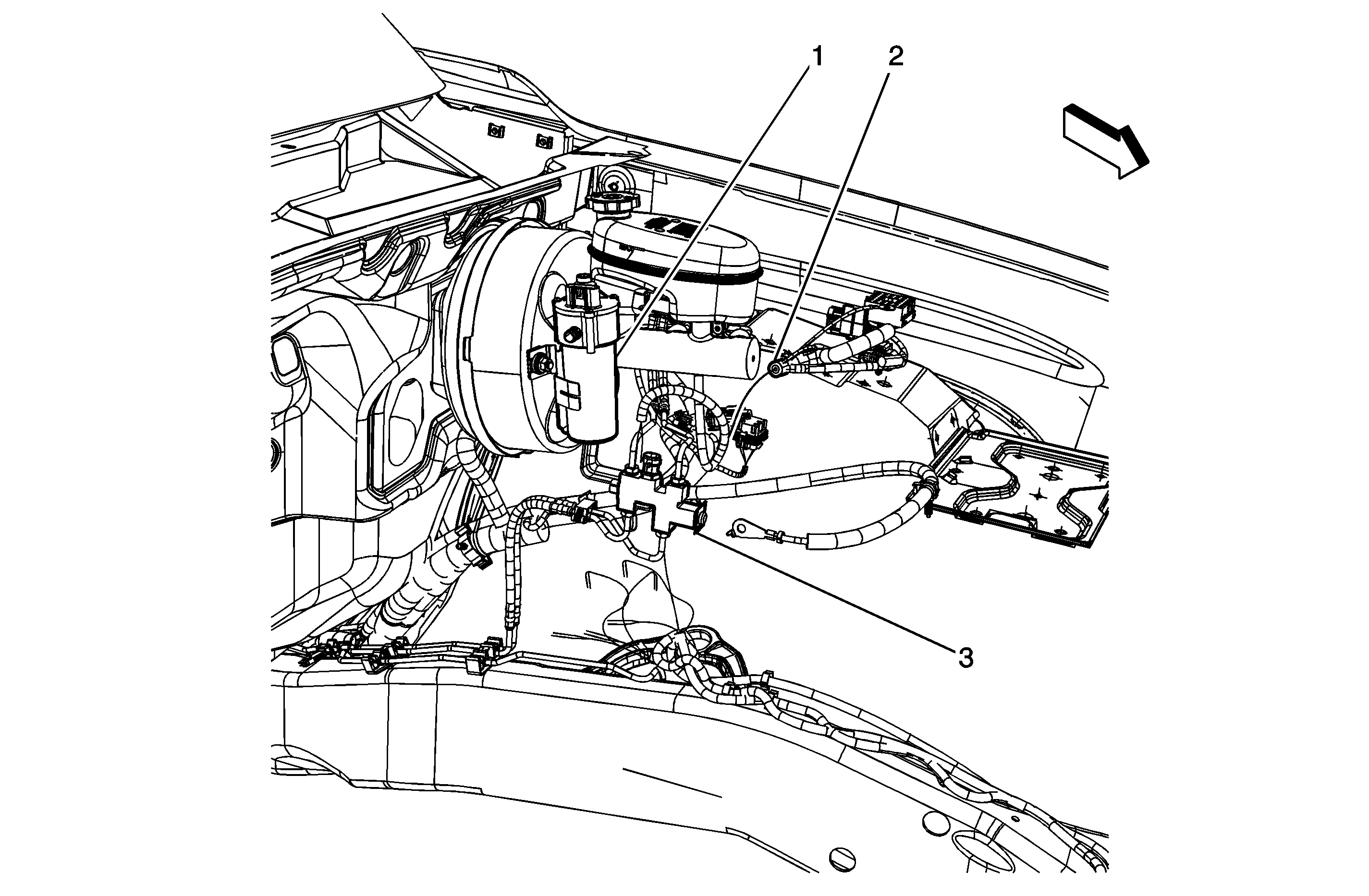 1
2
3