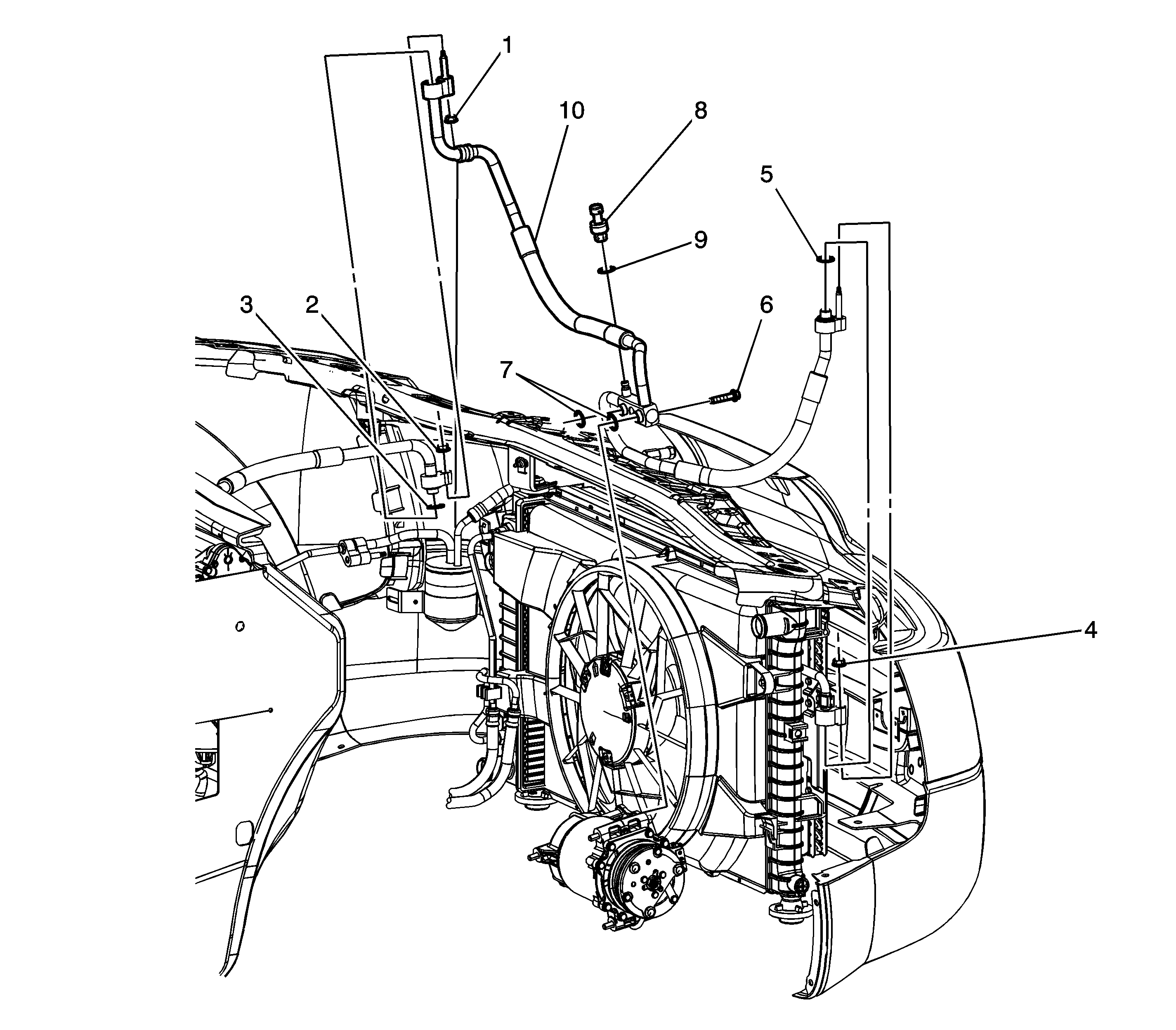 1
10
8
5
9
3
2
6
7
4