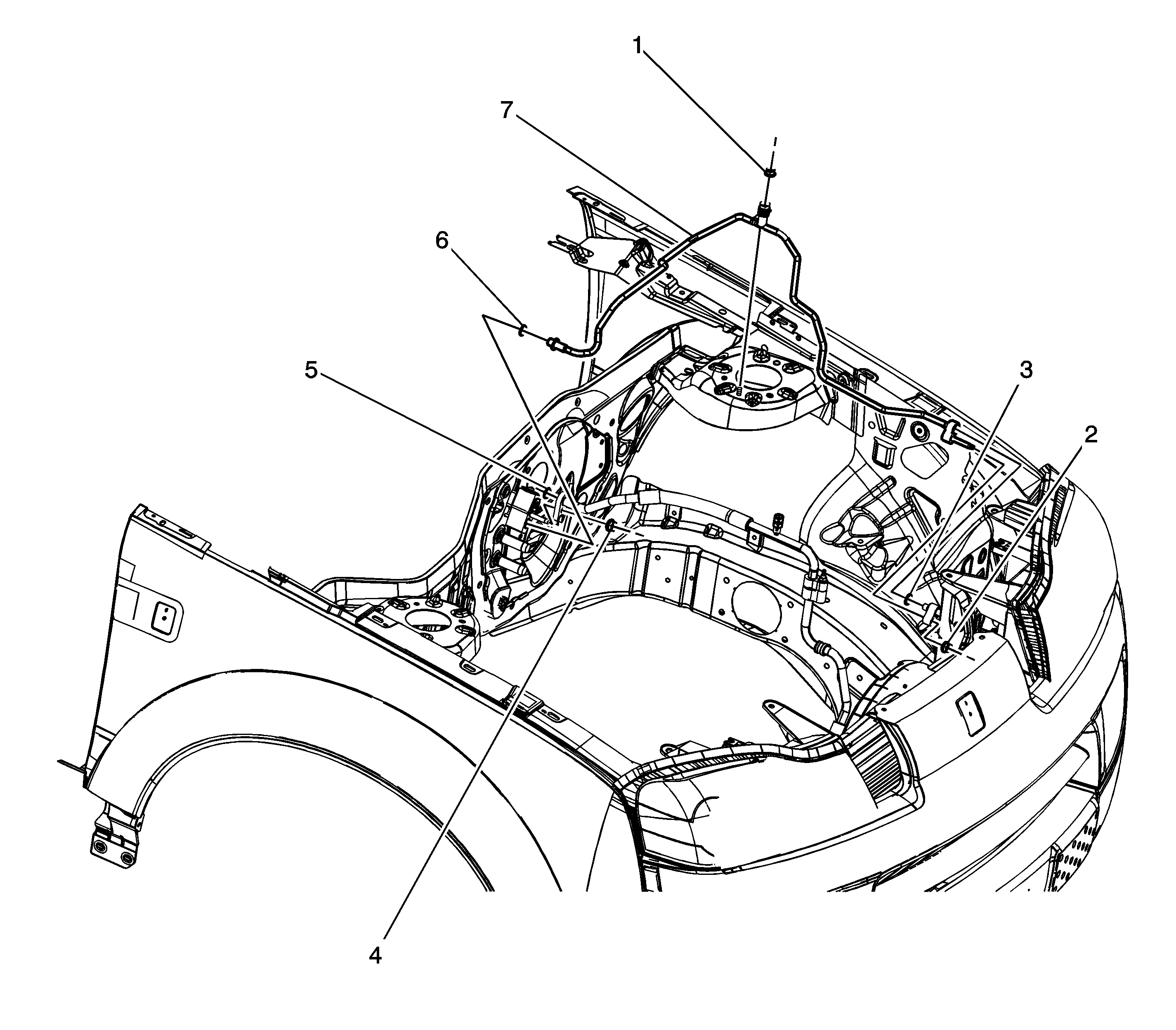 1
7
6
5
3
2
4