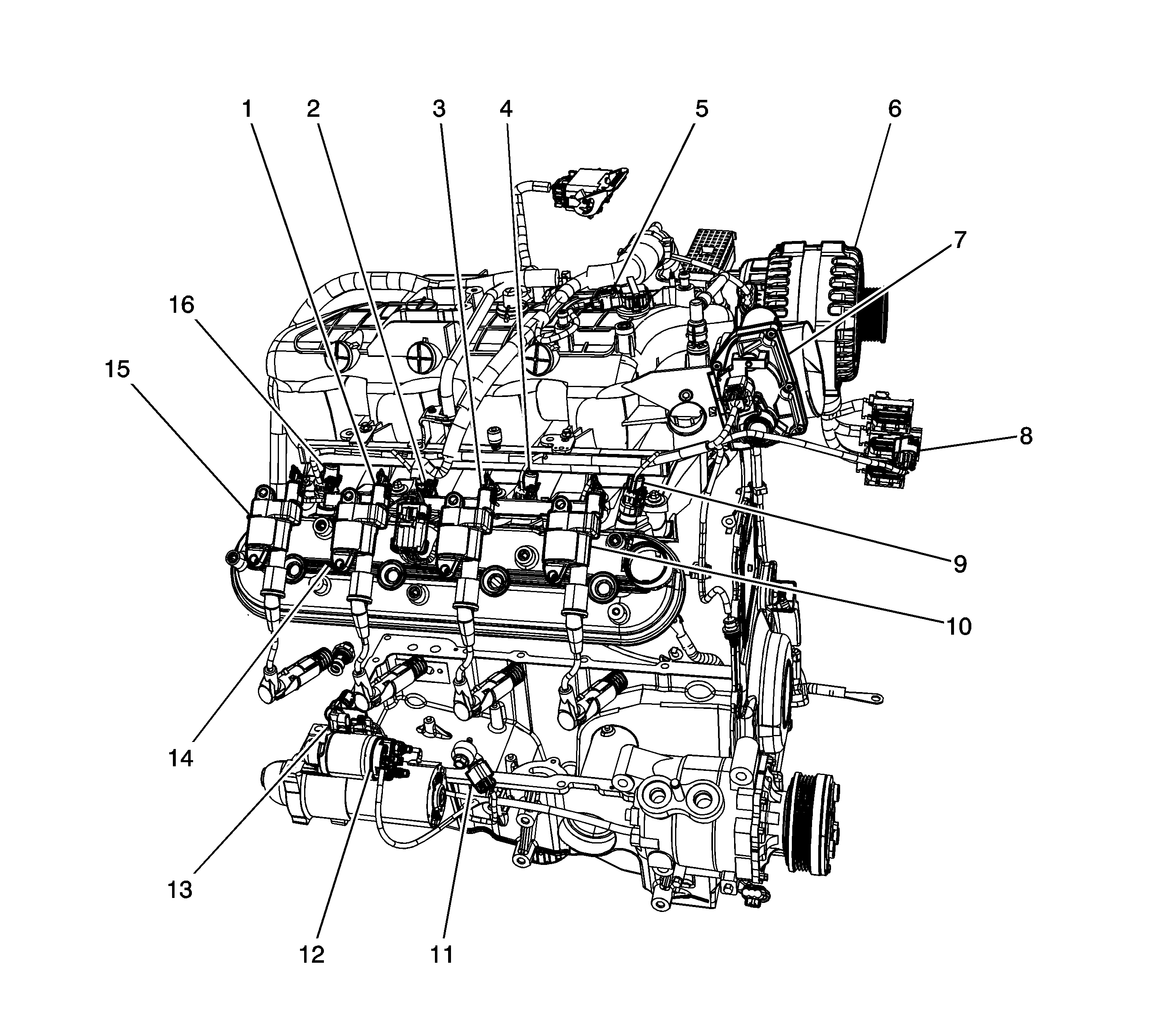 1
2
3
4
5
6
7
16
15
8
9
10
14
13
12
11