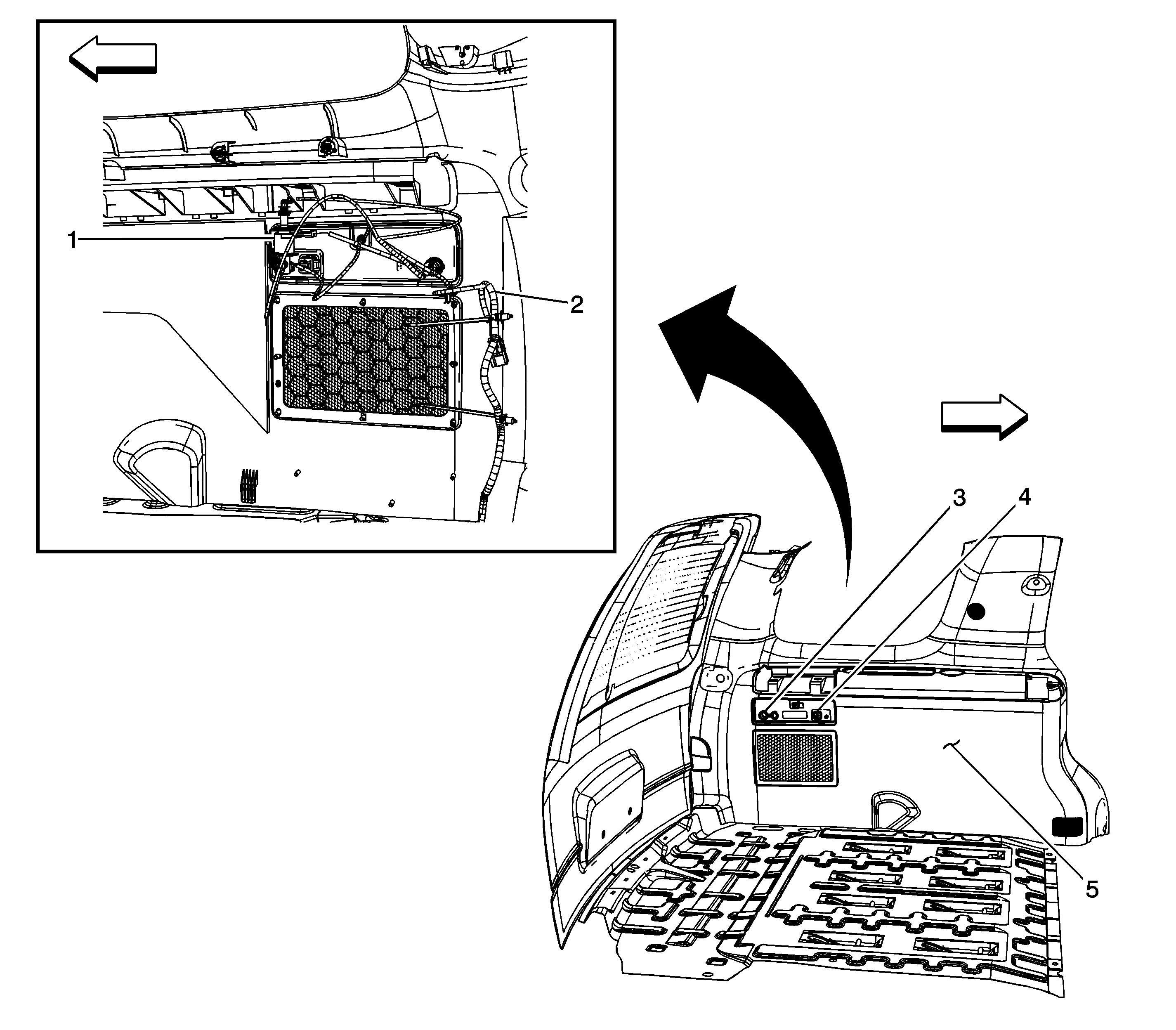 1
2
3
4
5