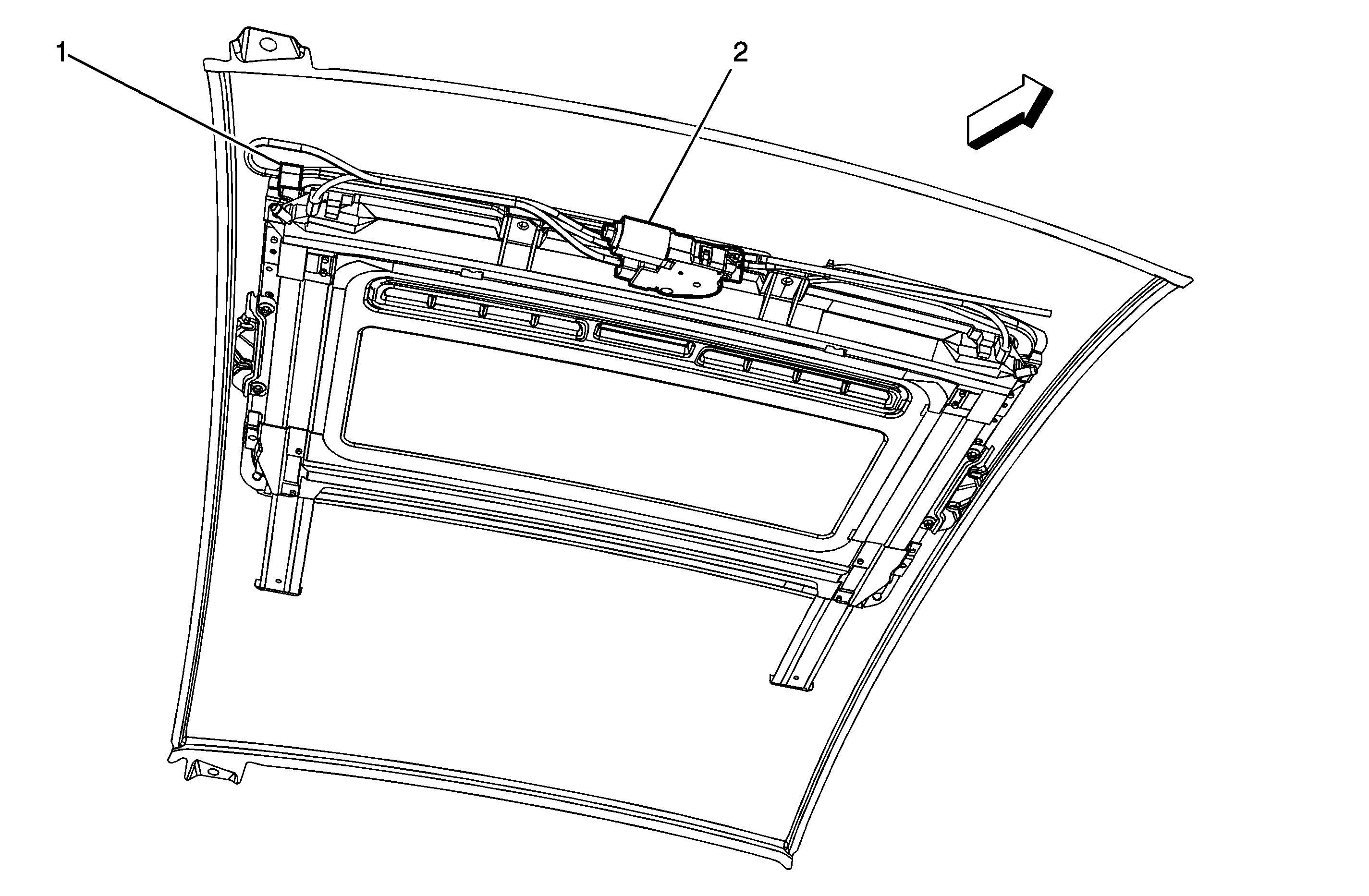 1

2