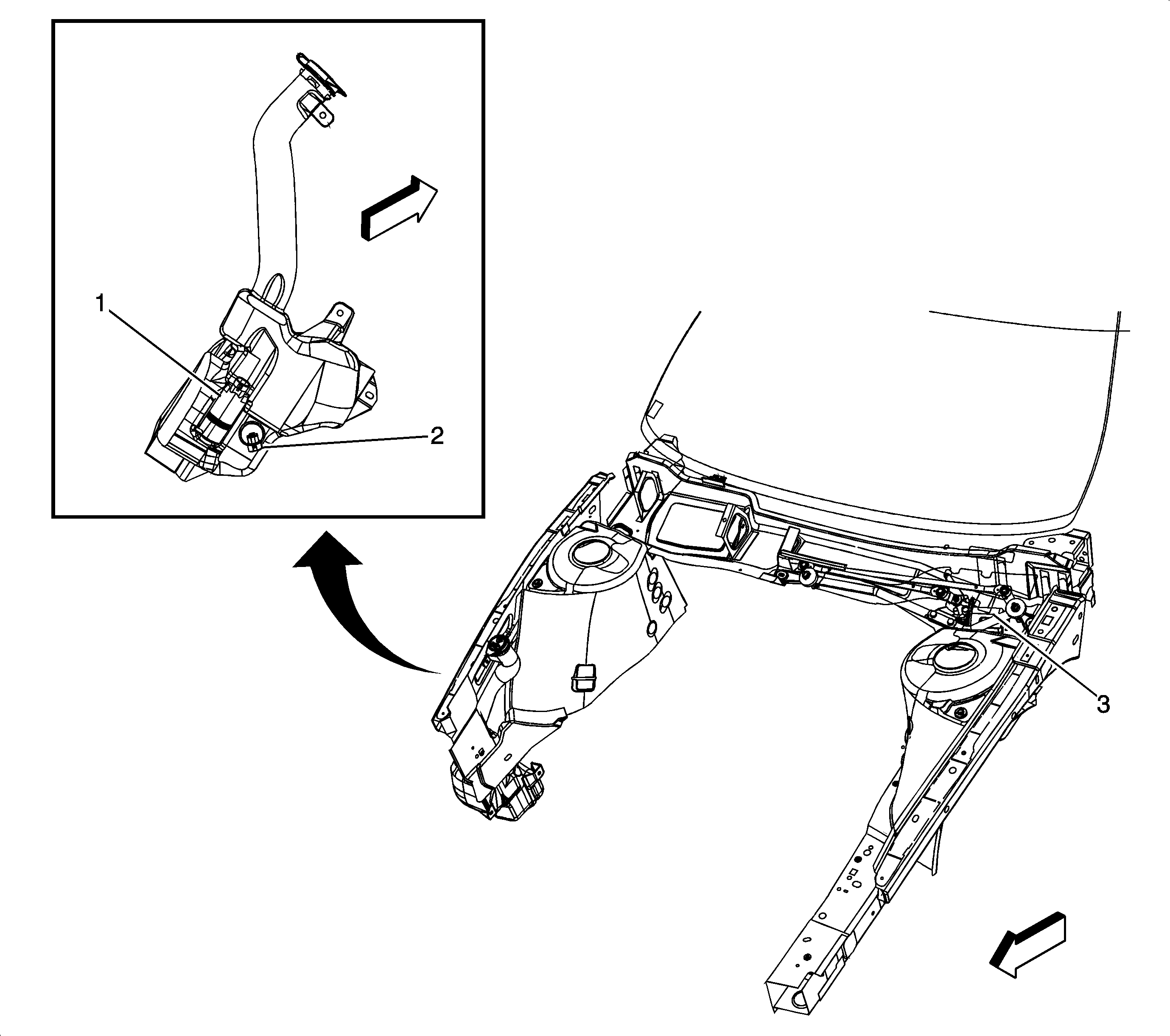 1
2
3